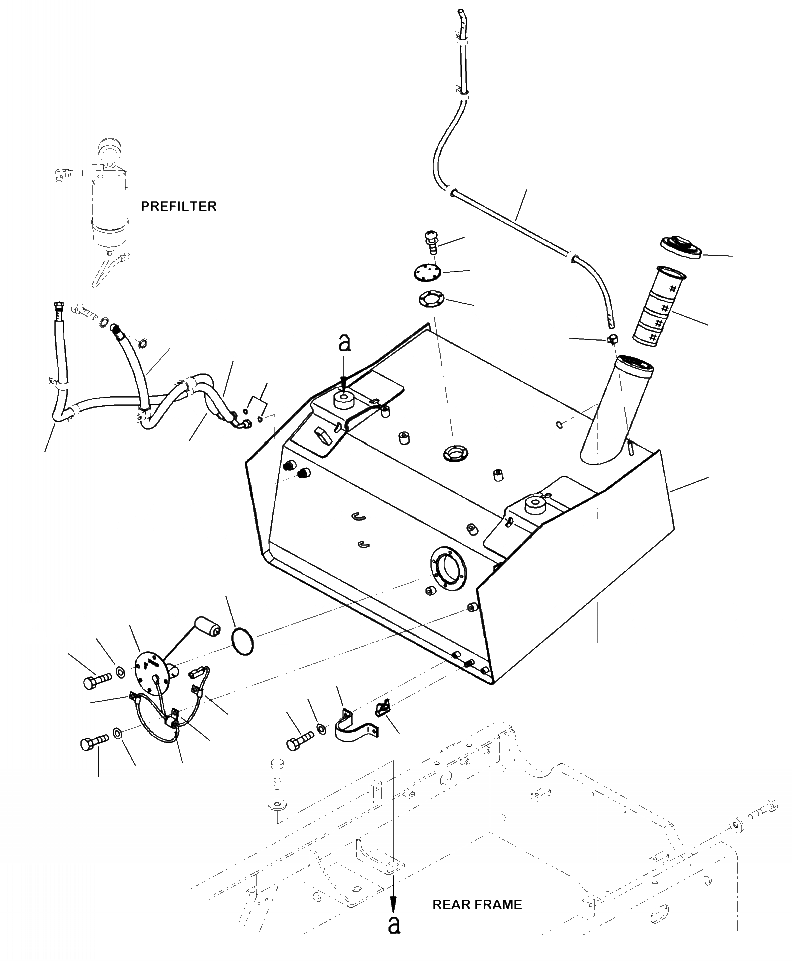 PREFILTER

a

REAR FRAME

a