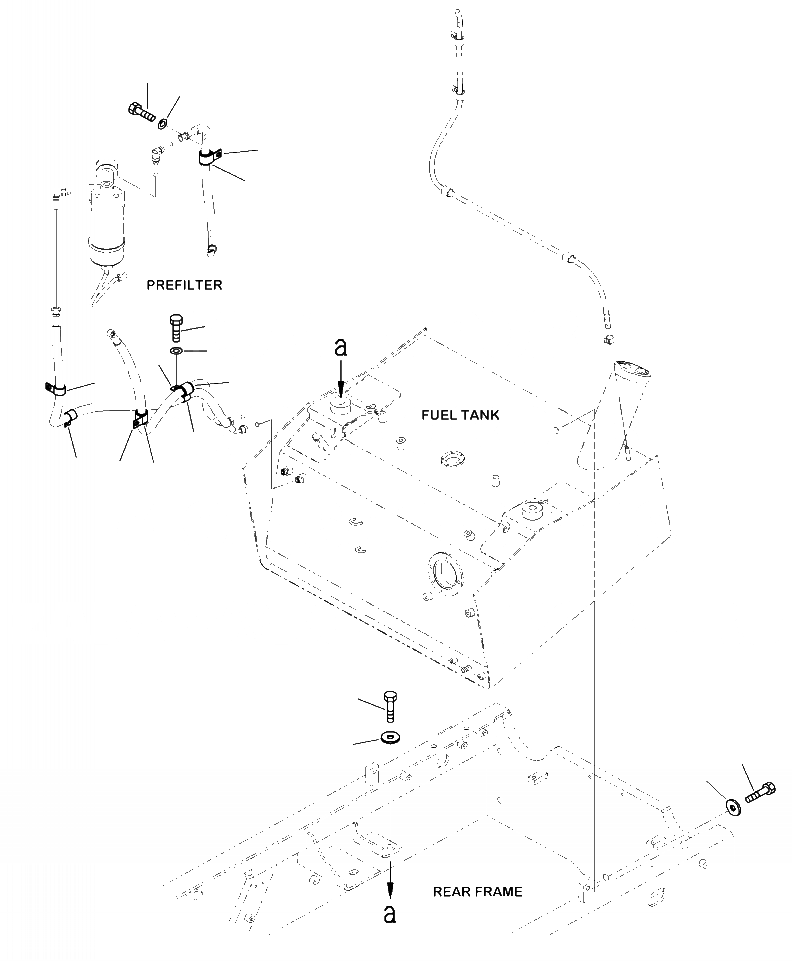 PREFILTER

a

FUEL TANK

REAR FRAME

a