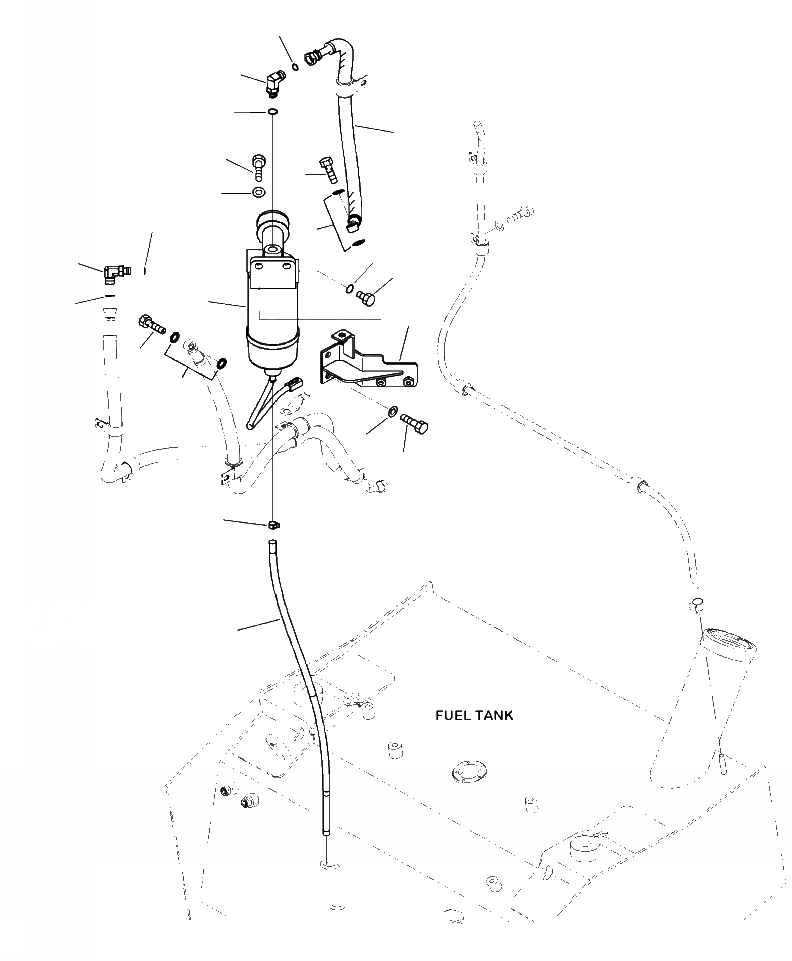 FUEL TANK