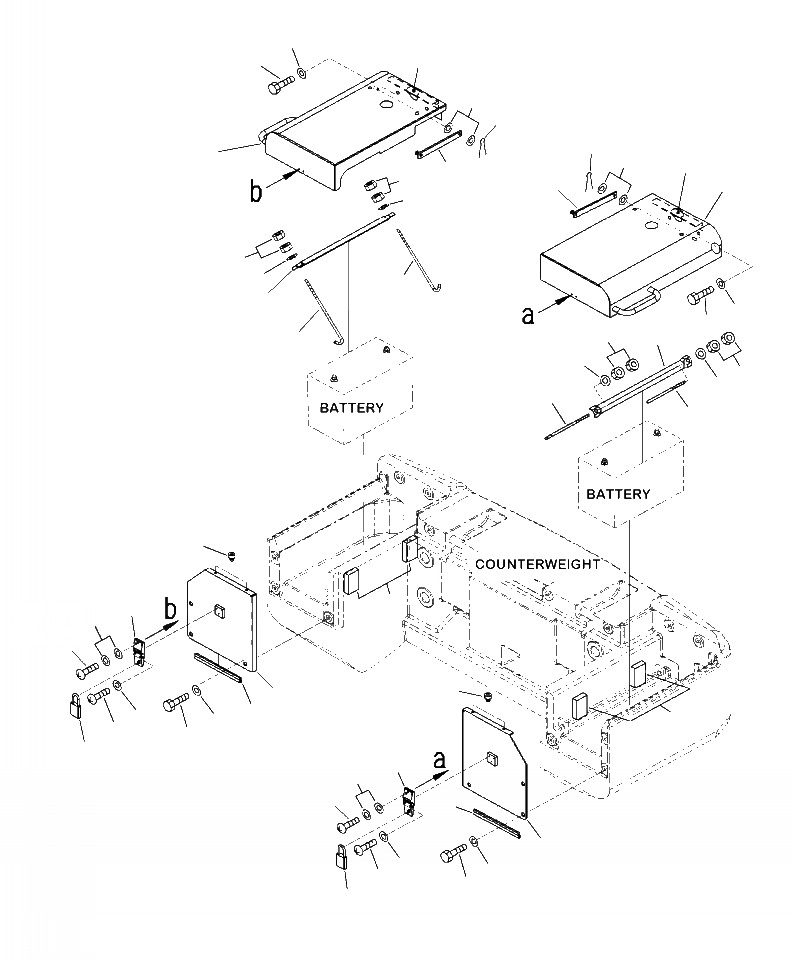 b

a

BATTERY

BATTERY

COUNTERWEIGHT

b

a