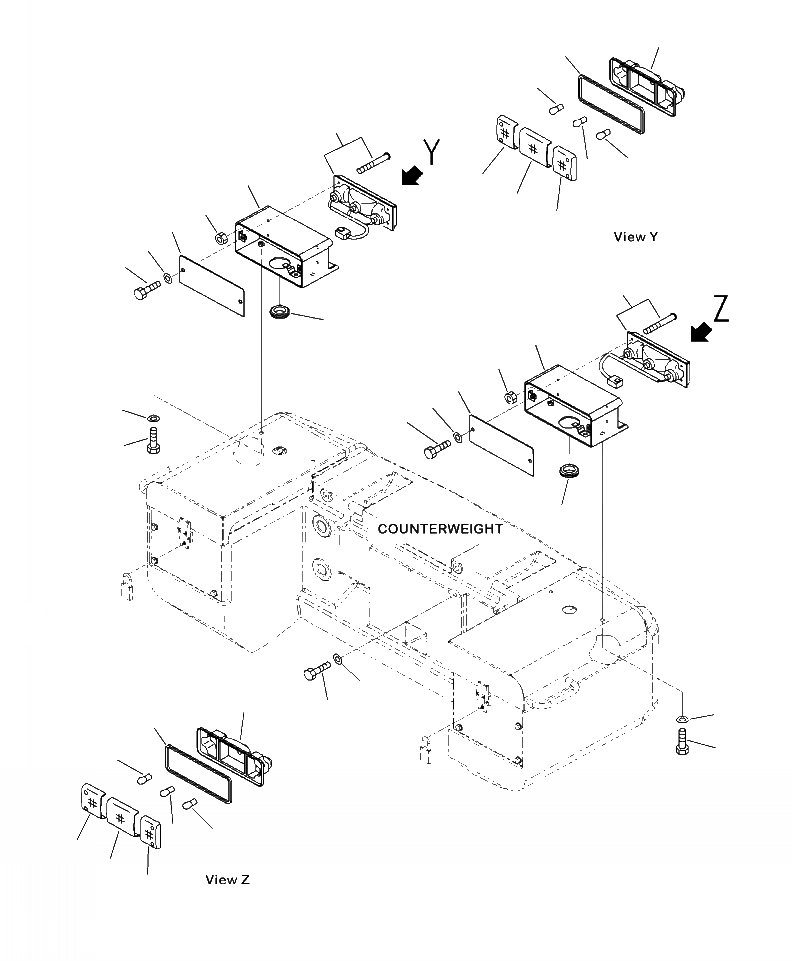 Y

View Y

Z

COUNTERWEIGHT

View Z