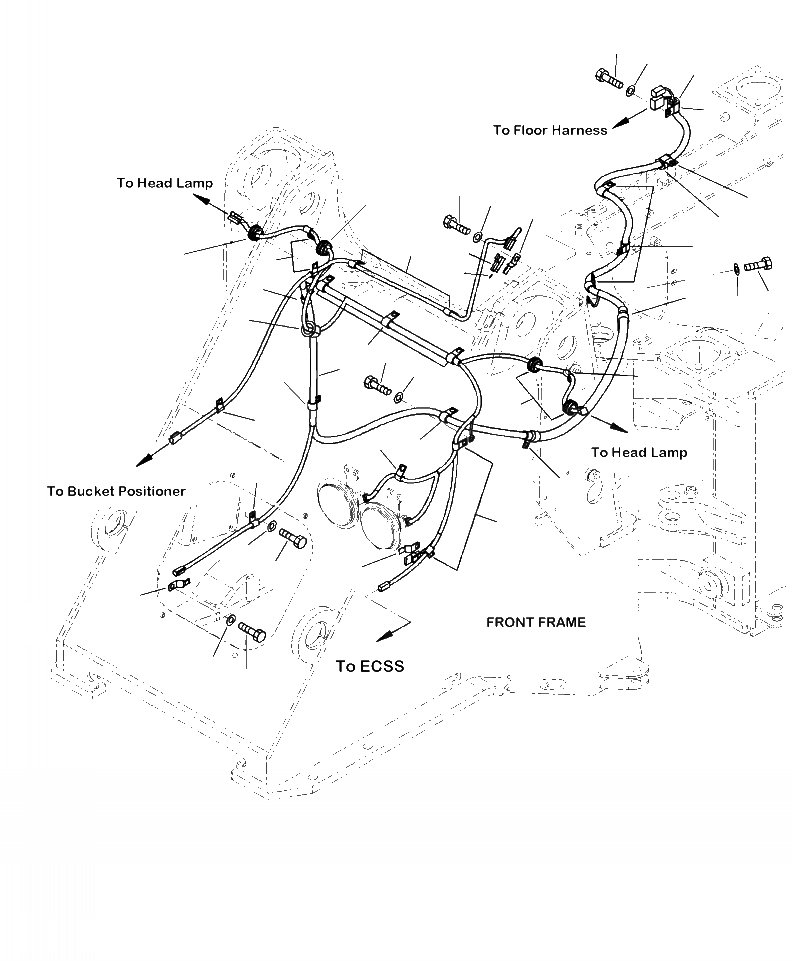 To Floor Harness

To Head Lamp

To Head Lamp

To Bucket Positioner

FRONT FRAME

To ECSS