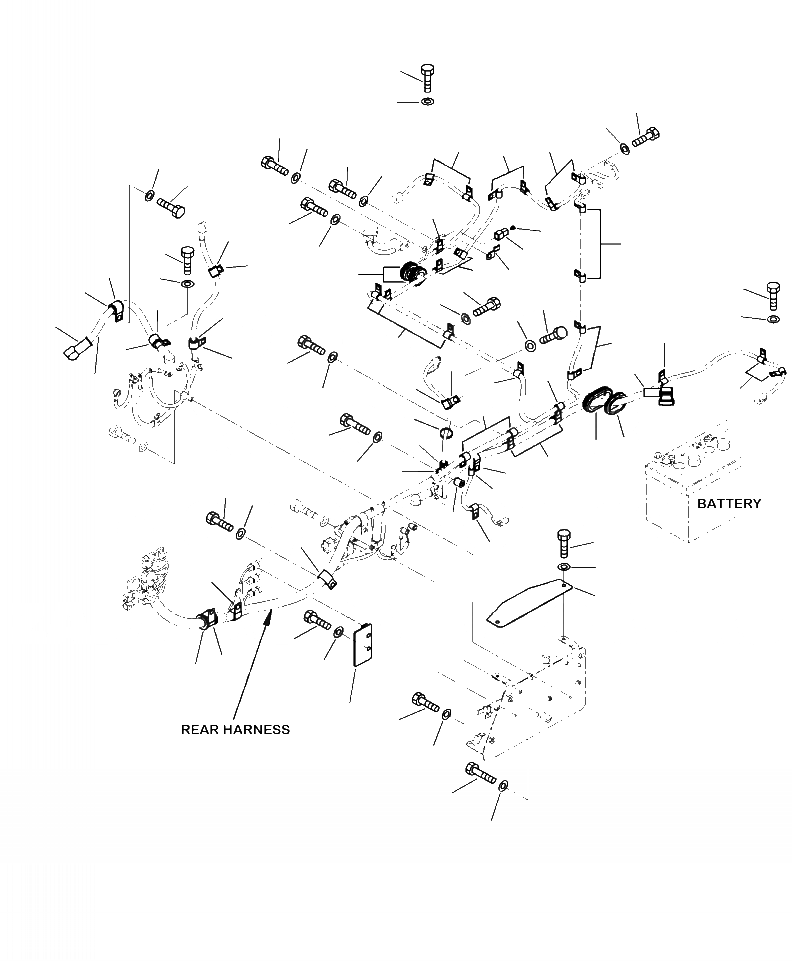 BATTERY

REAR HARNESS