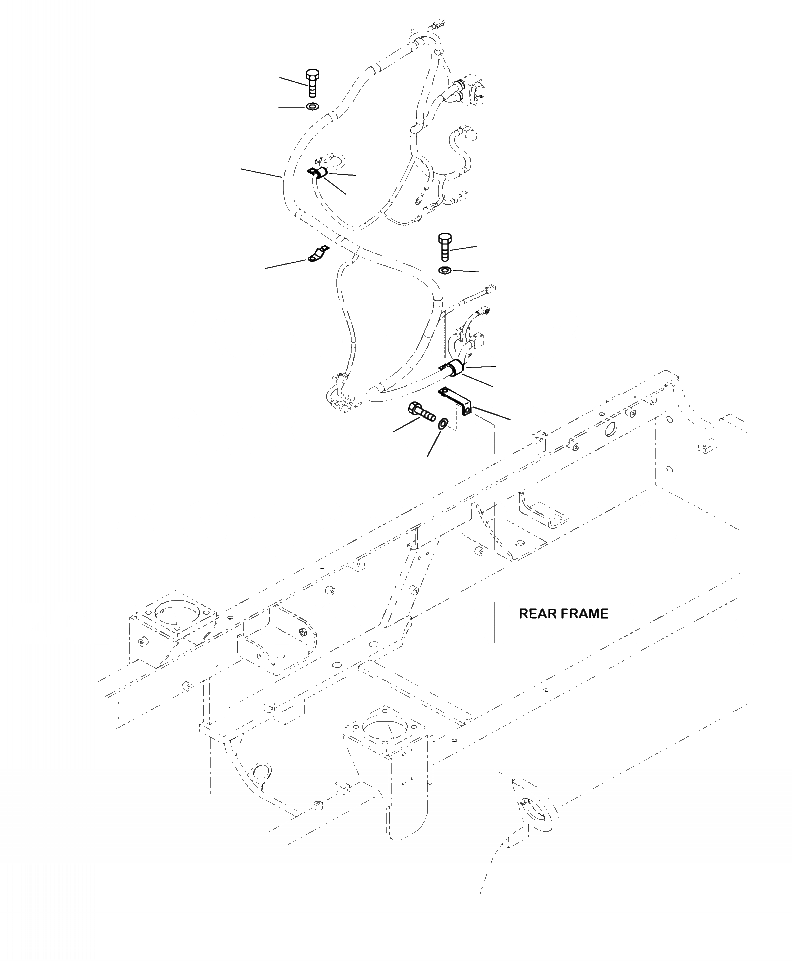 REAR FRAME