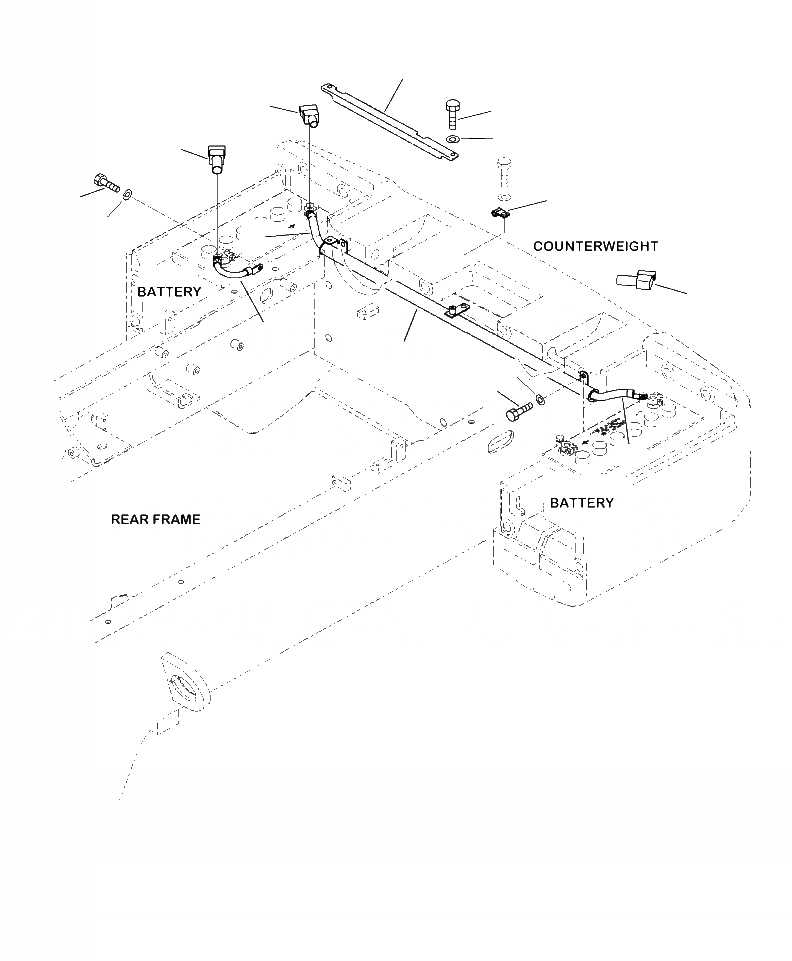 COUNTERWEIGHT

BATTERY

BATTERY

REAR FRAME