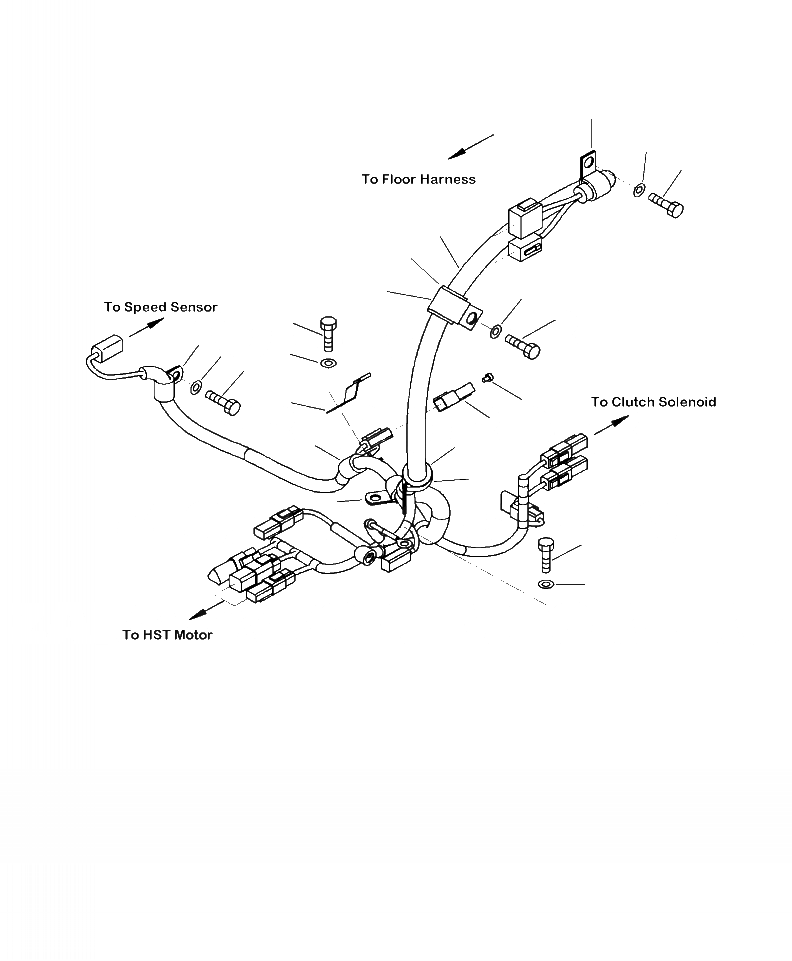 To Floor Harness

To Speed Sensor

To Clutch Solenoid

To HST Motor