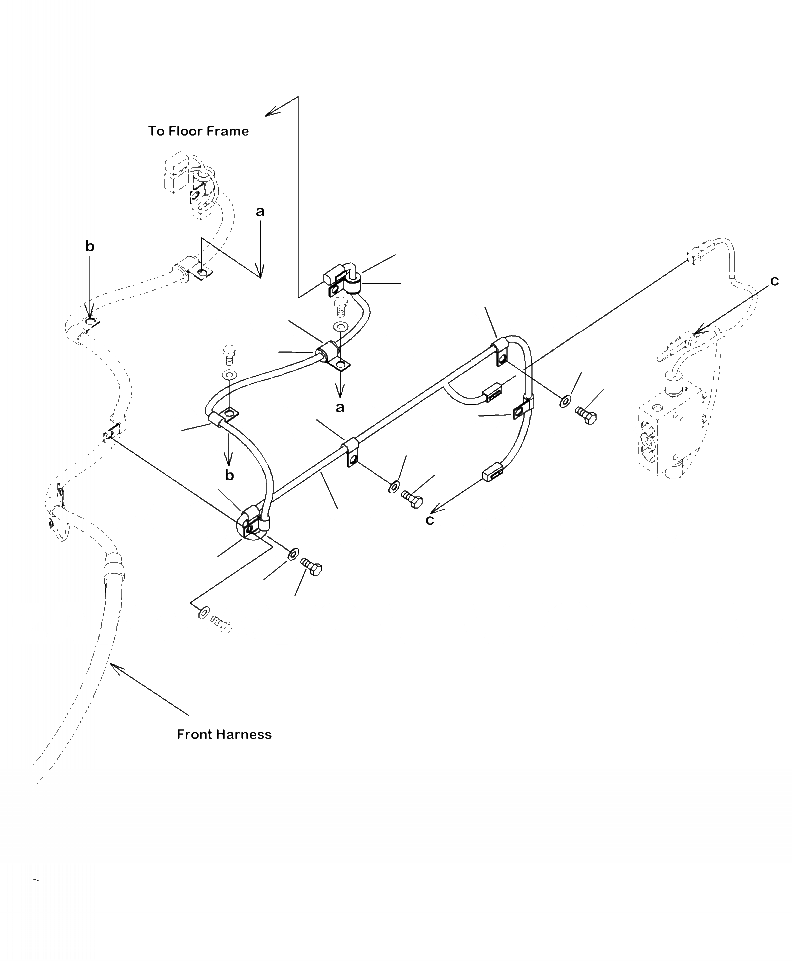 To Floor Frame

a

b

c

a

b

c

Front Harness