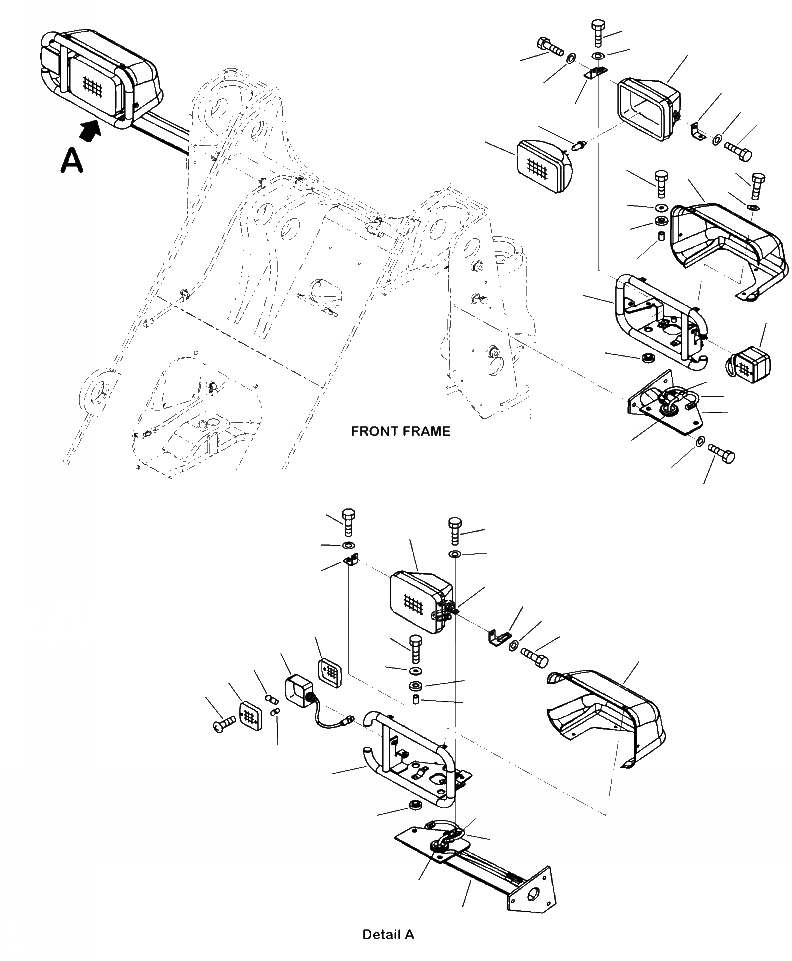 A

FRONT FRAME

Detail A