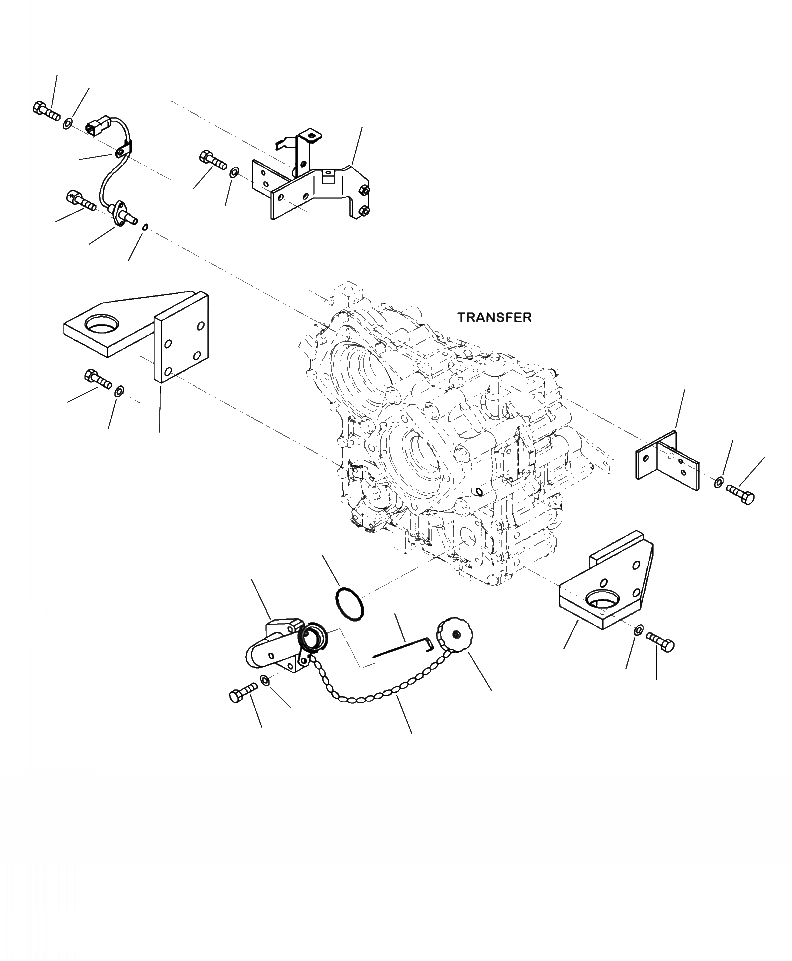 TRANSFER