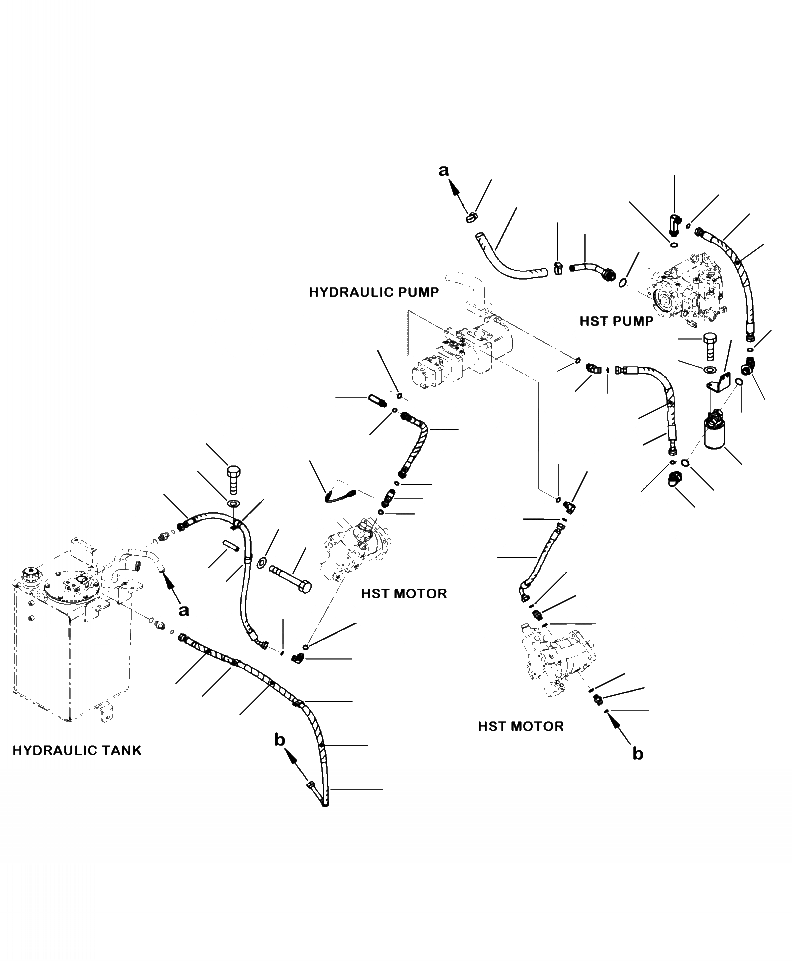 a

HYDRAULIC PUMP

HST PUMP

HST MOTOR

a

HST MOTOR

HYDRAULIC TANK

b

b