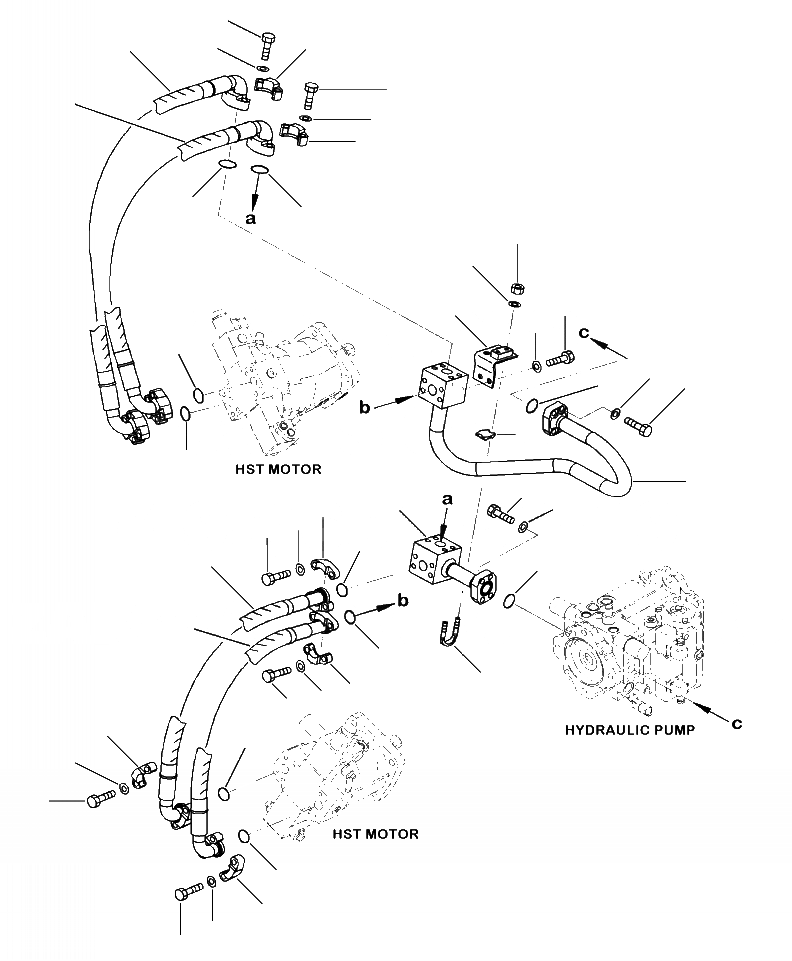 a
c
b
HST MOTOR
a
b
HYDRAULIC PUMP
c
HST MOTOR