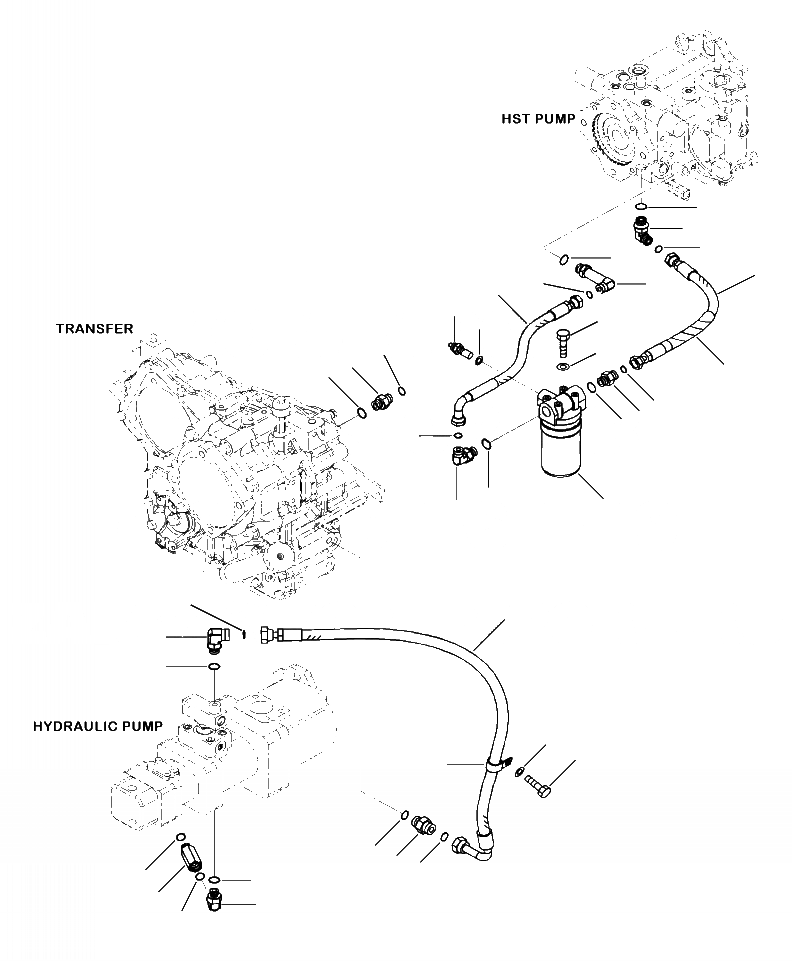 HST PUMP

TRANSFER

HYDRAULIC PUMP