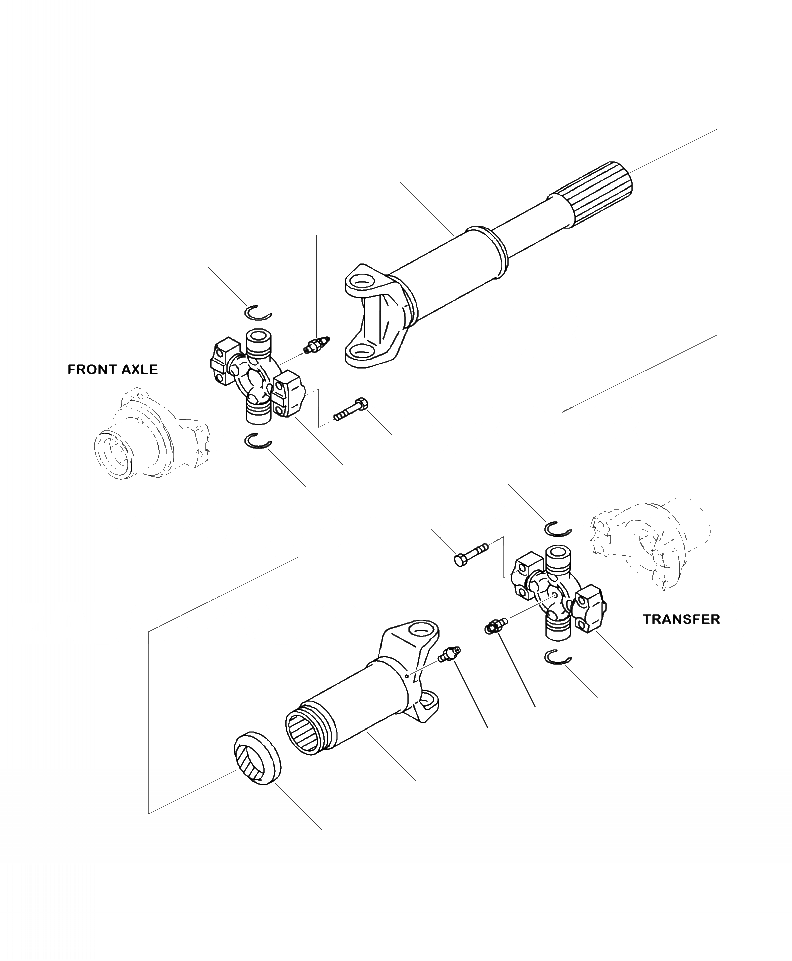 FRONT AXLE

TRANSFER