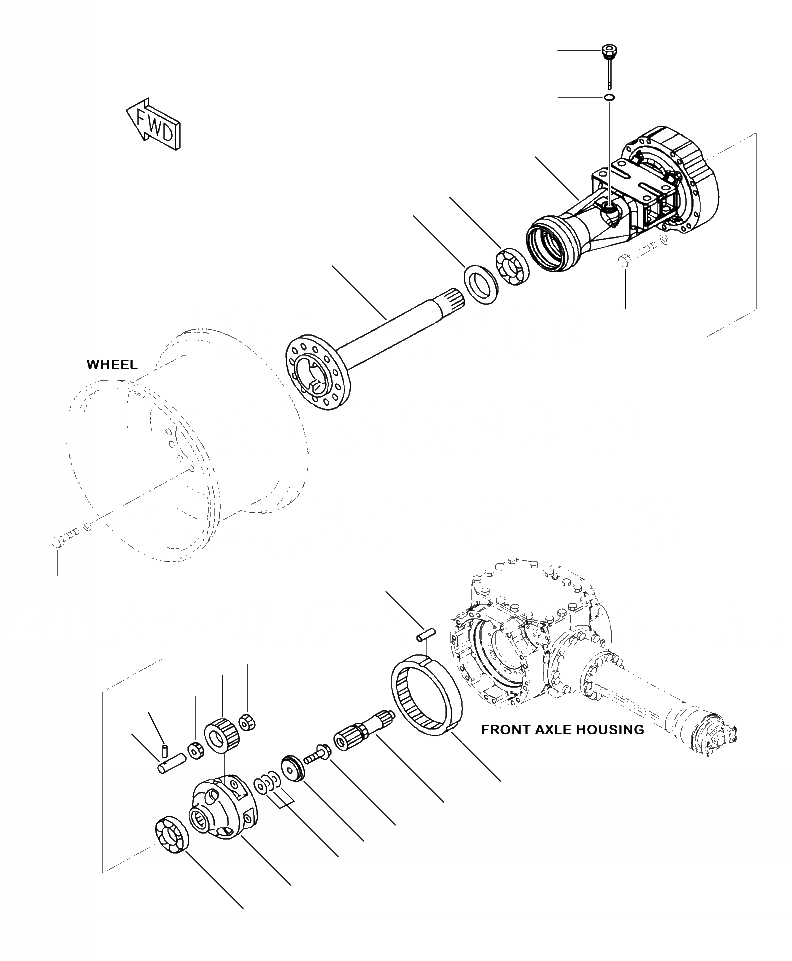 FWD

WHEEL

FRONT AXLE HOUSING