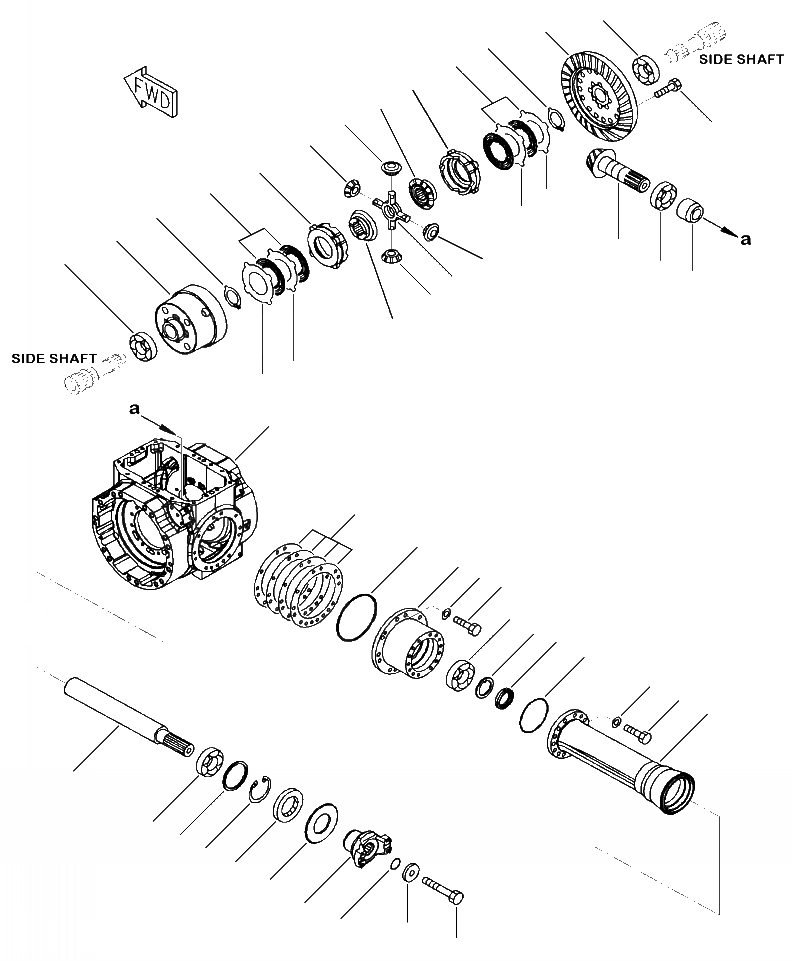 FWD

SIDE SHAFT

a

SIDE SHAFT

a