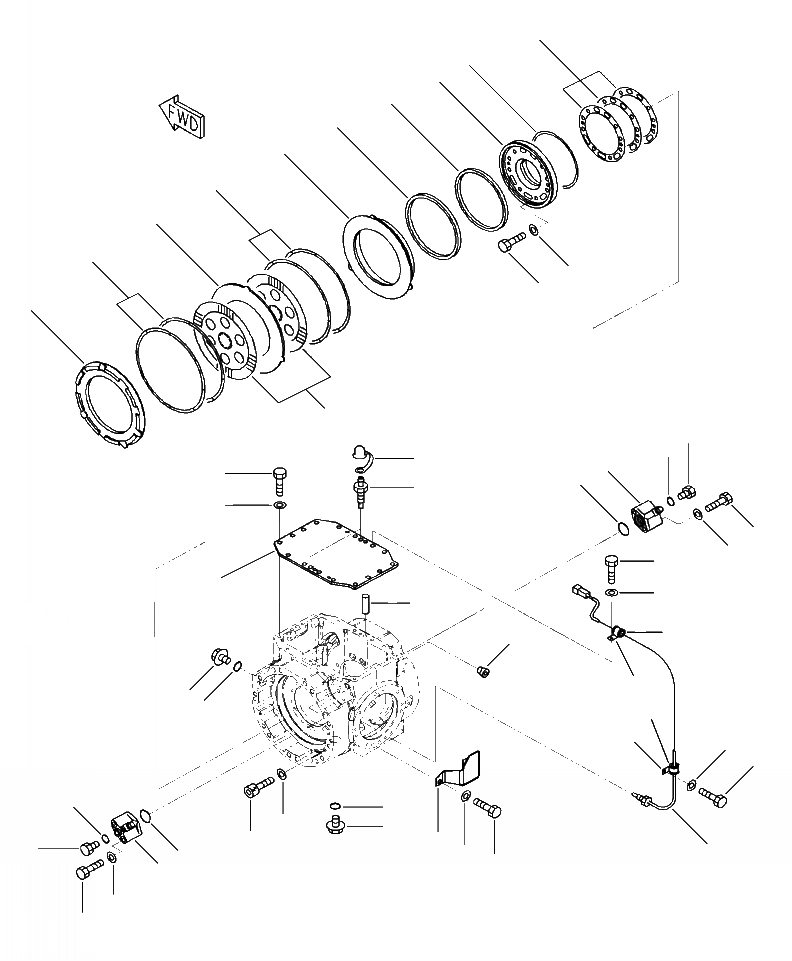 FWD