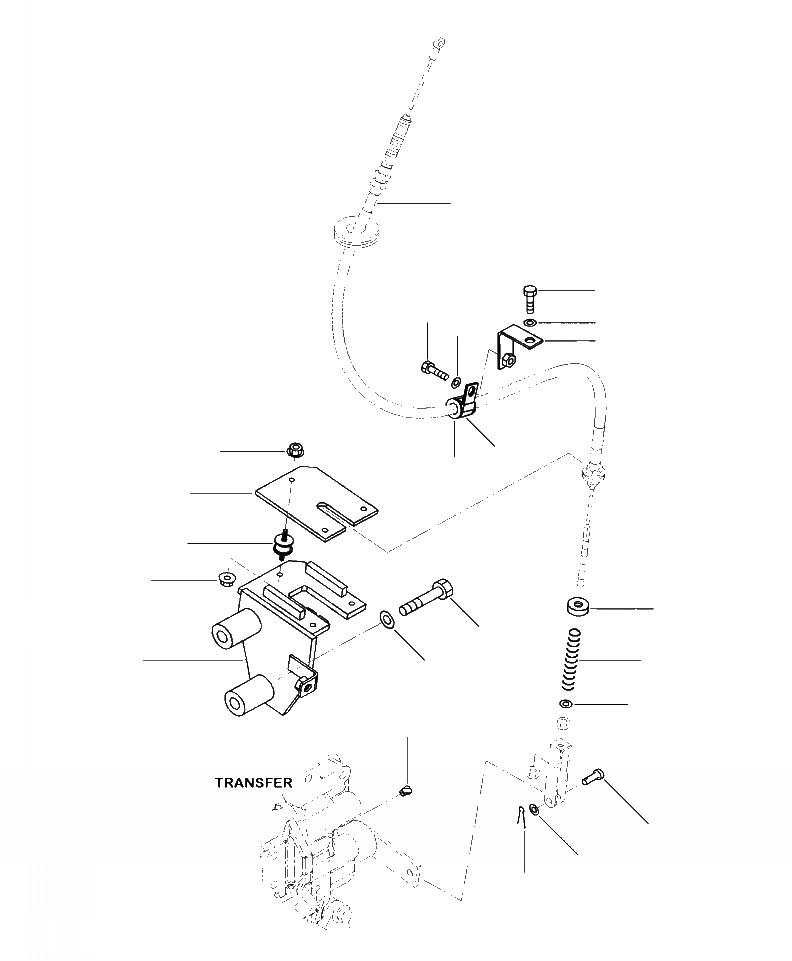 TRANSFER