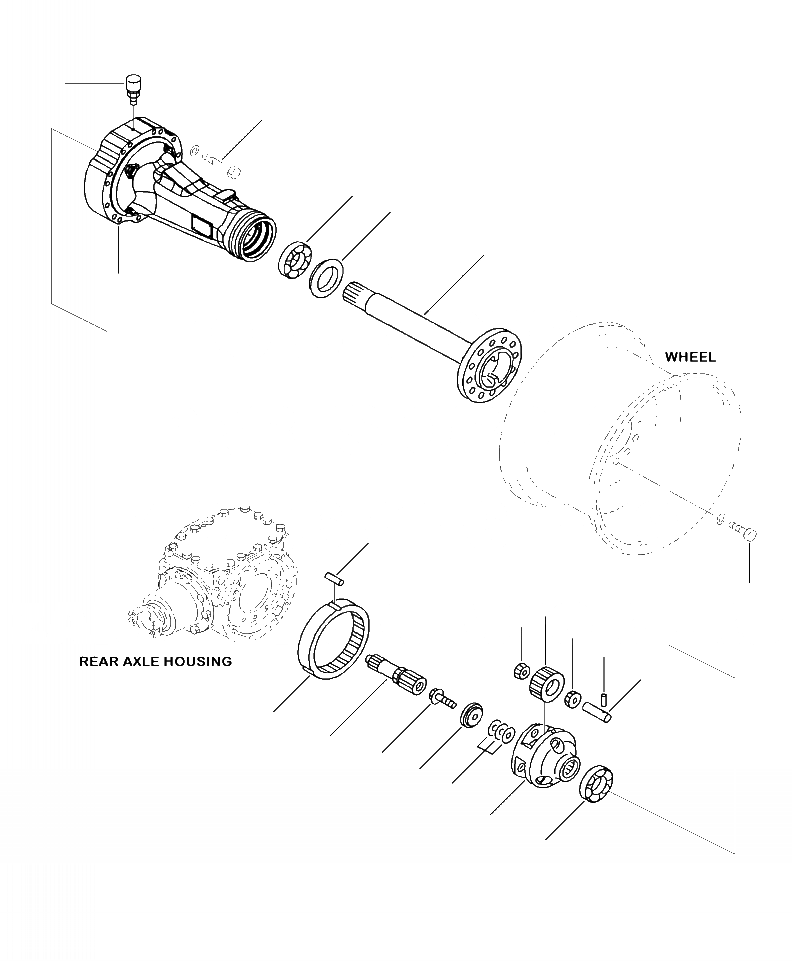 WHEEL

REAR AXLE HOUSING