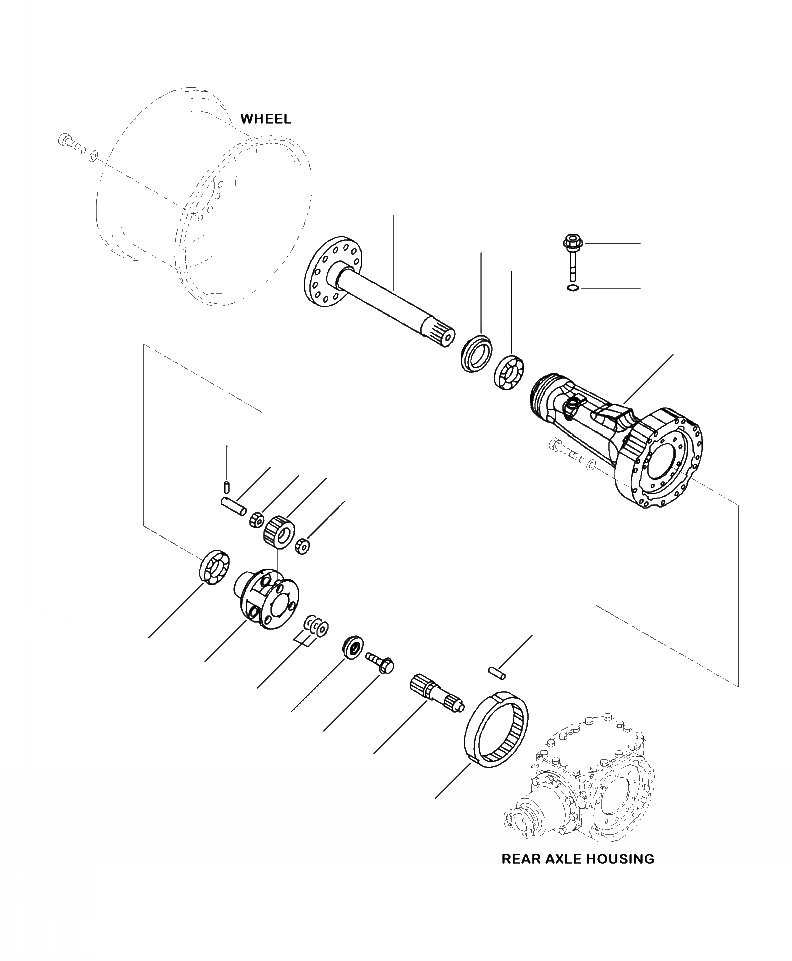 WHEEL

REAR AXLE HOUSING