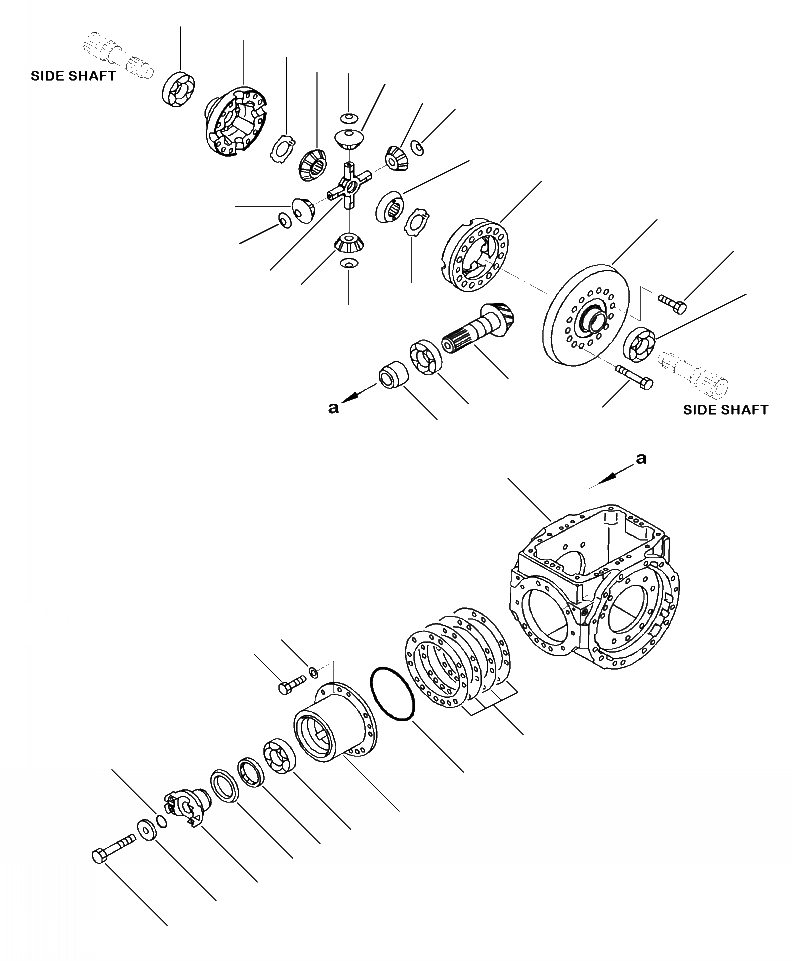 SIDE SHAFT

a

SIDE SHAFT

a