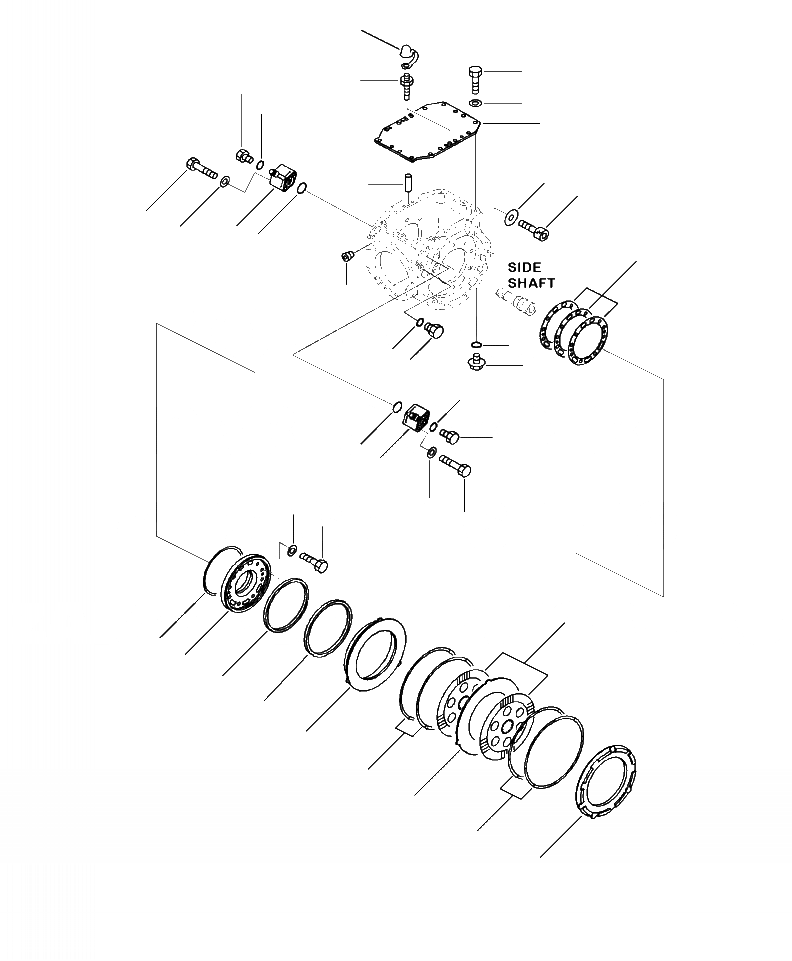 SIDE SHAFT