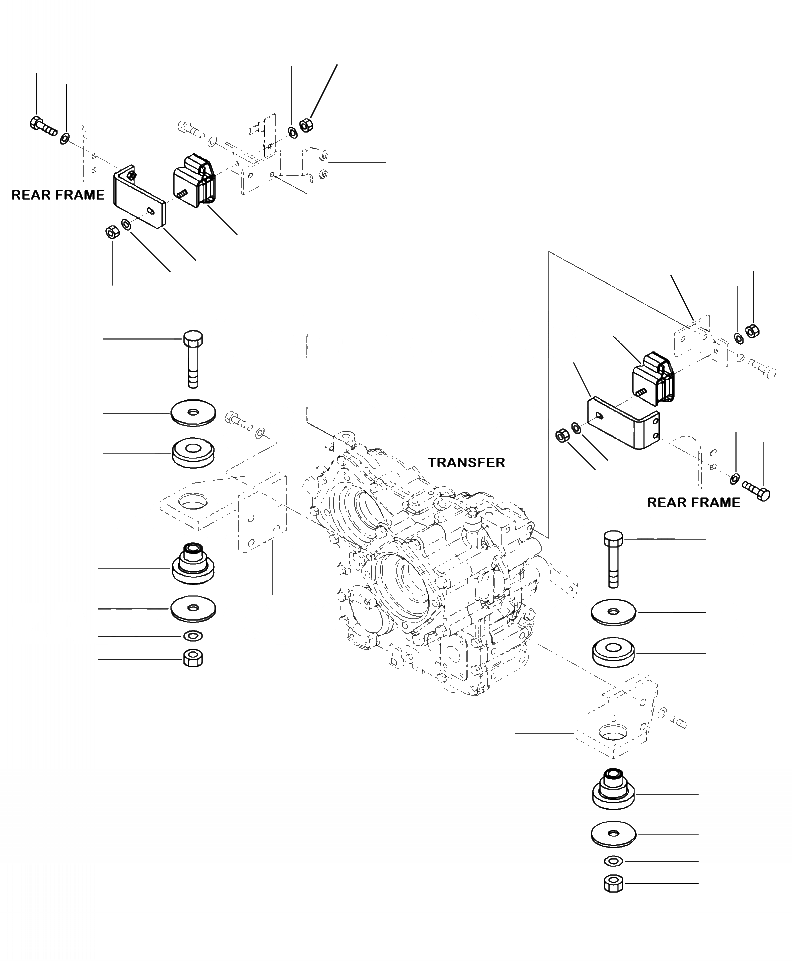 REAR FRAME

TRANSFER

REAR FRAME