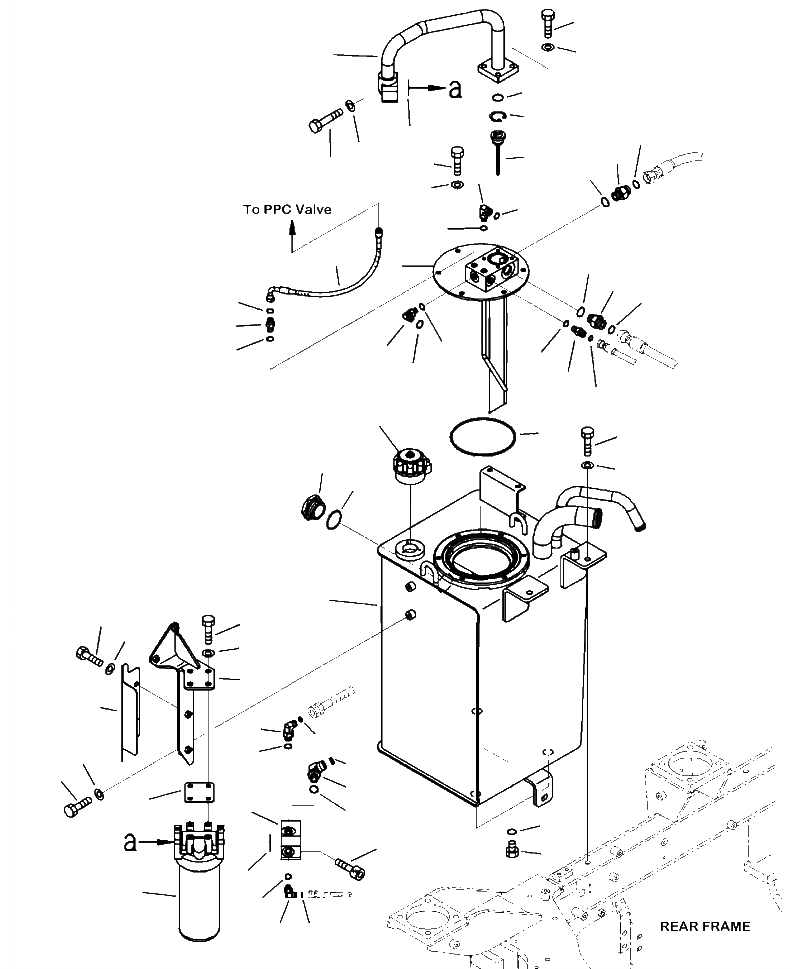 a

To PPC Valve

a

REAR FRAME