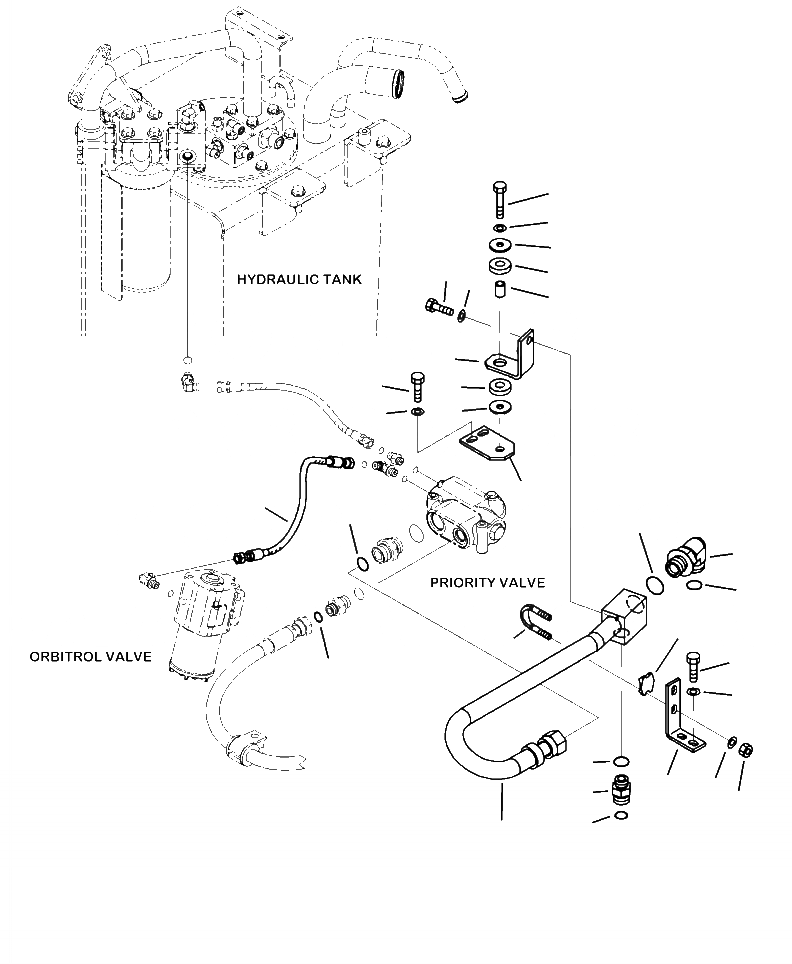 HYDRAULIC TANK

PRIORITY VALVE

ORBITROL VALVE