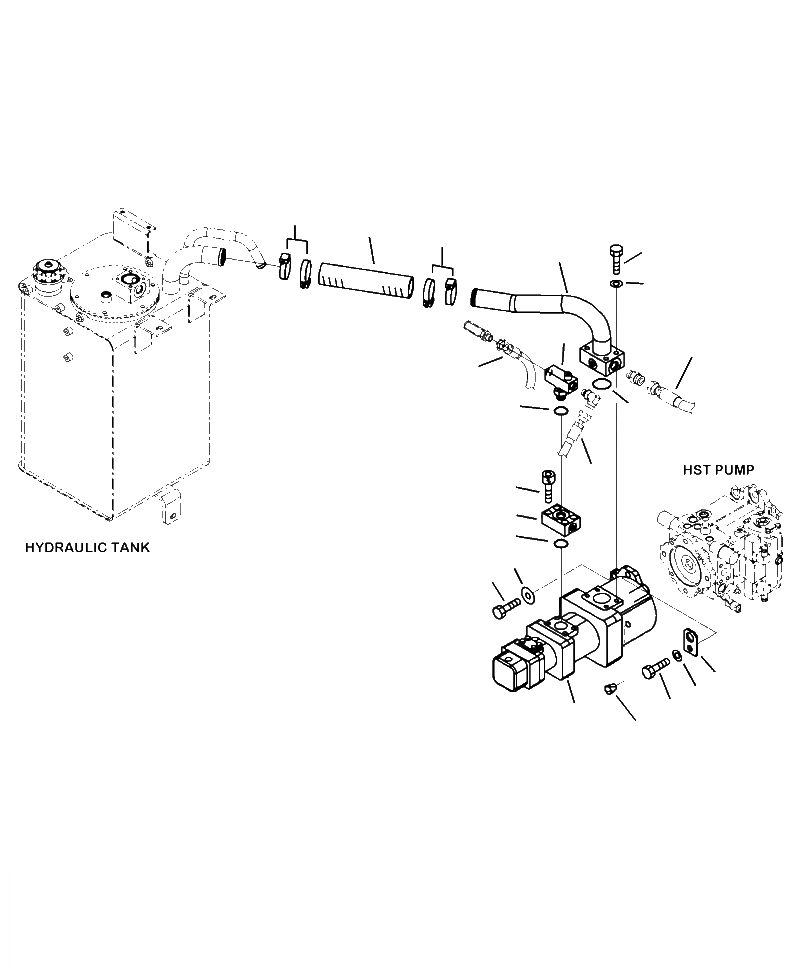 HST PUMP

HYDRAULIC TANK