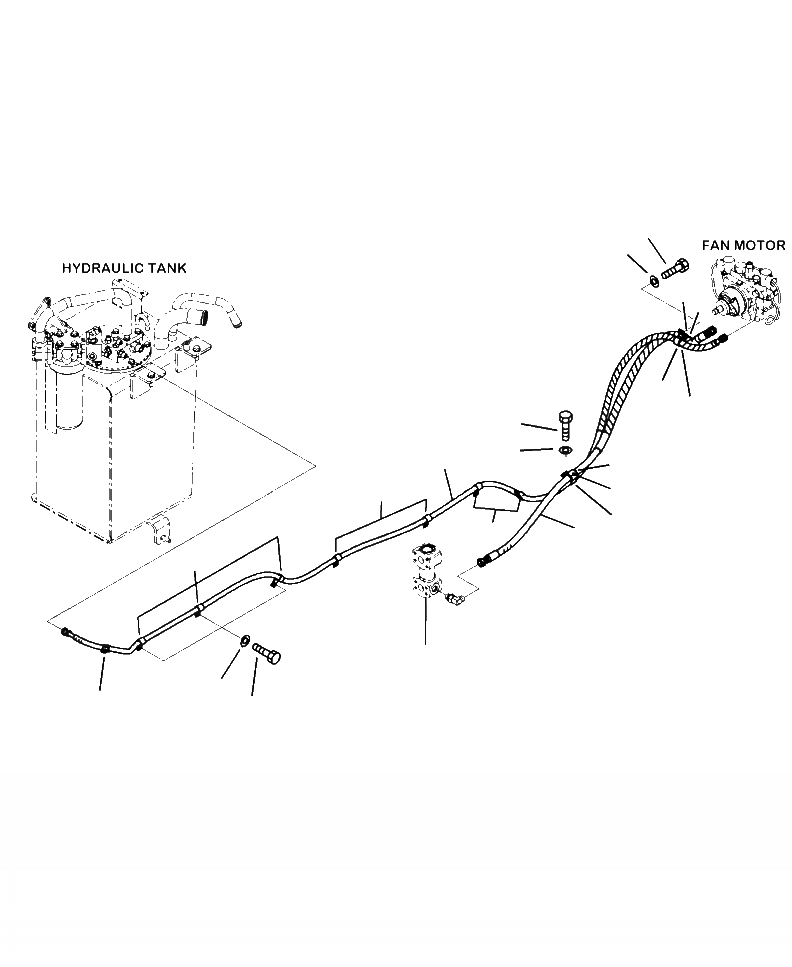 HYDRAULIC TANK

FAN MOTOR