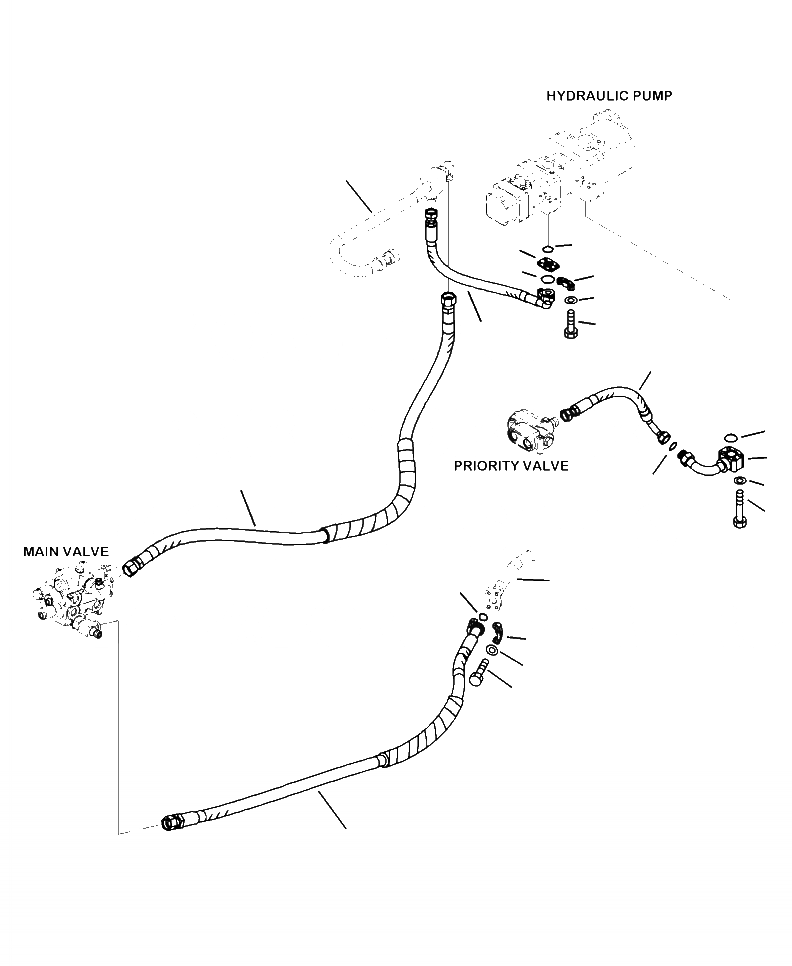 HYDRAULIC PUMP

PRIORITY VALVE

MAIN VALVE