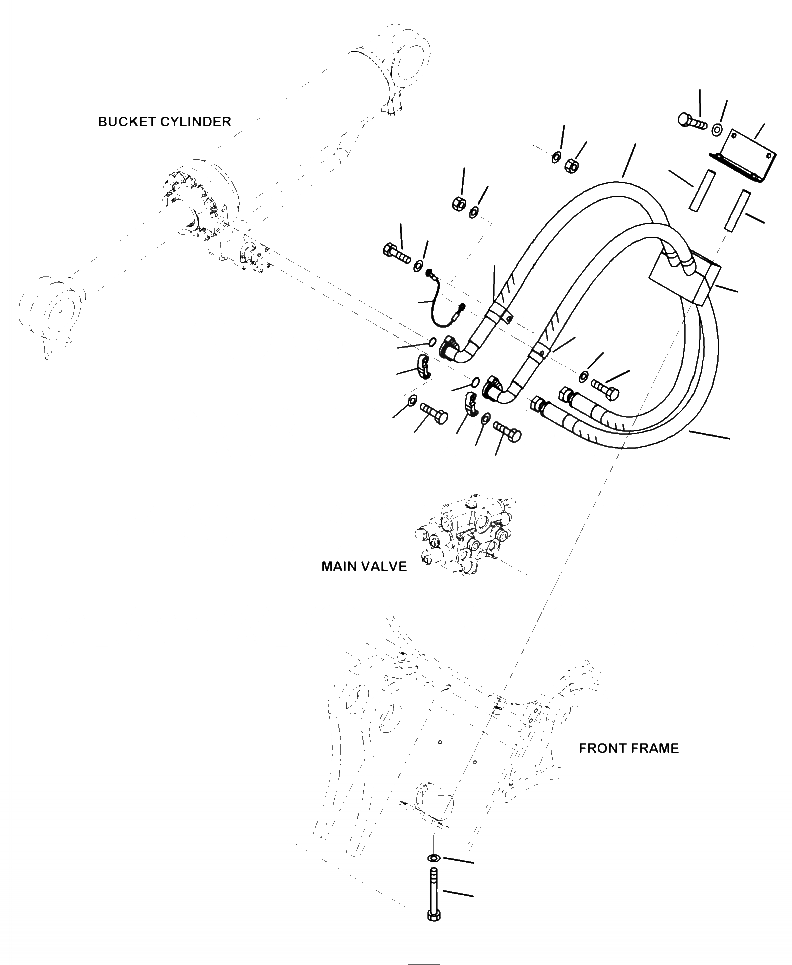 BUCKET CYLINDER

MAIN VALVE

FRONT FRAME