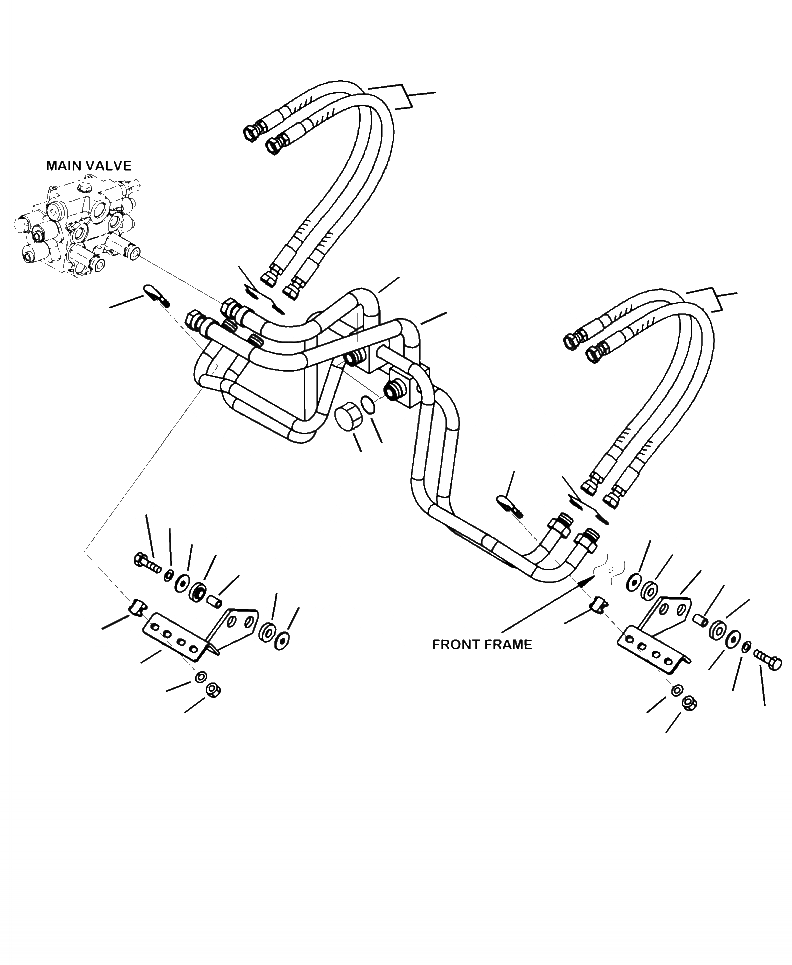 MAIN VALVE

FRONT FRAME