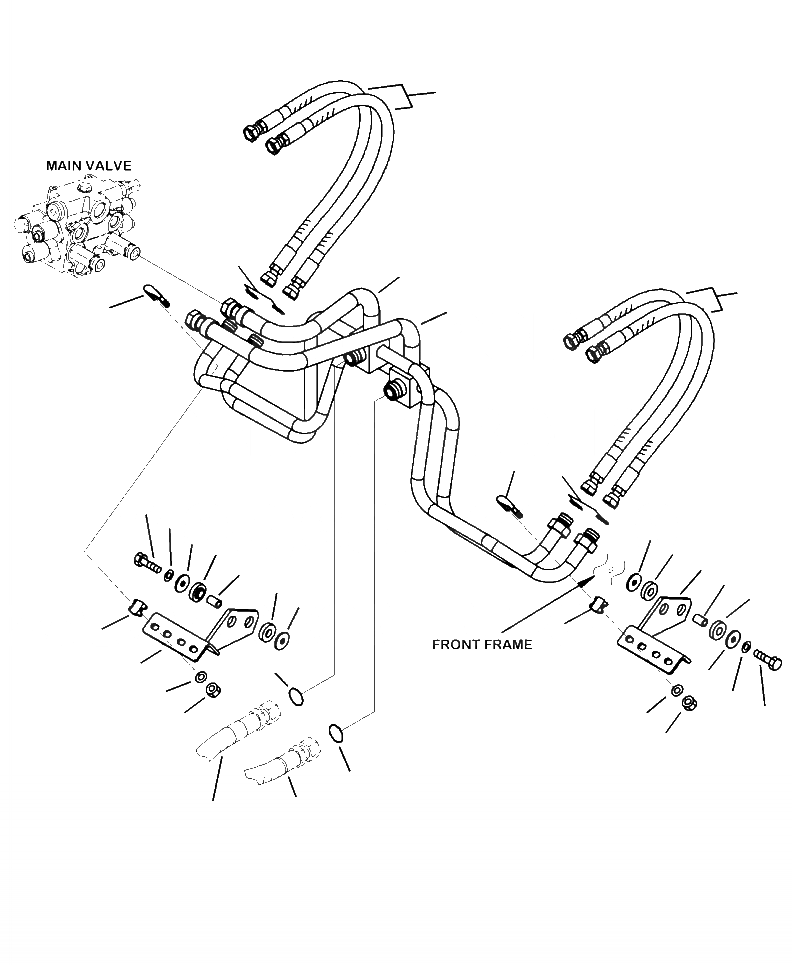 MAIN VALVE

FRONT FRAME