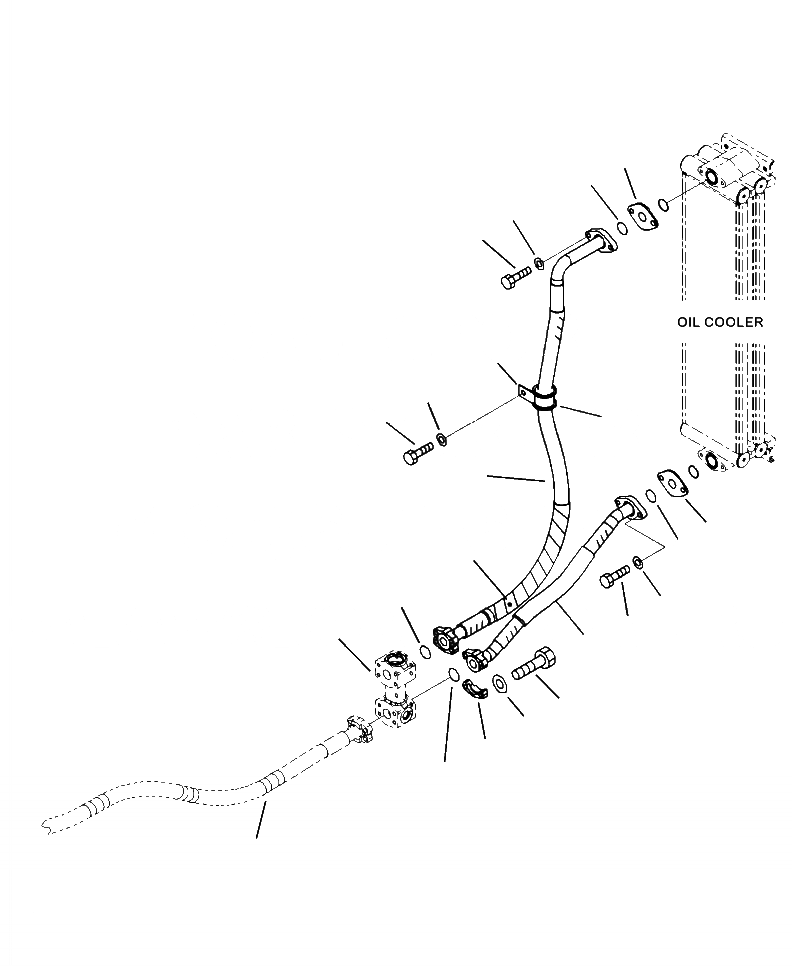 OIL COOLER