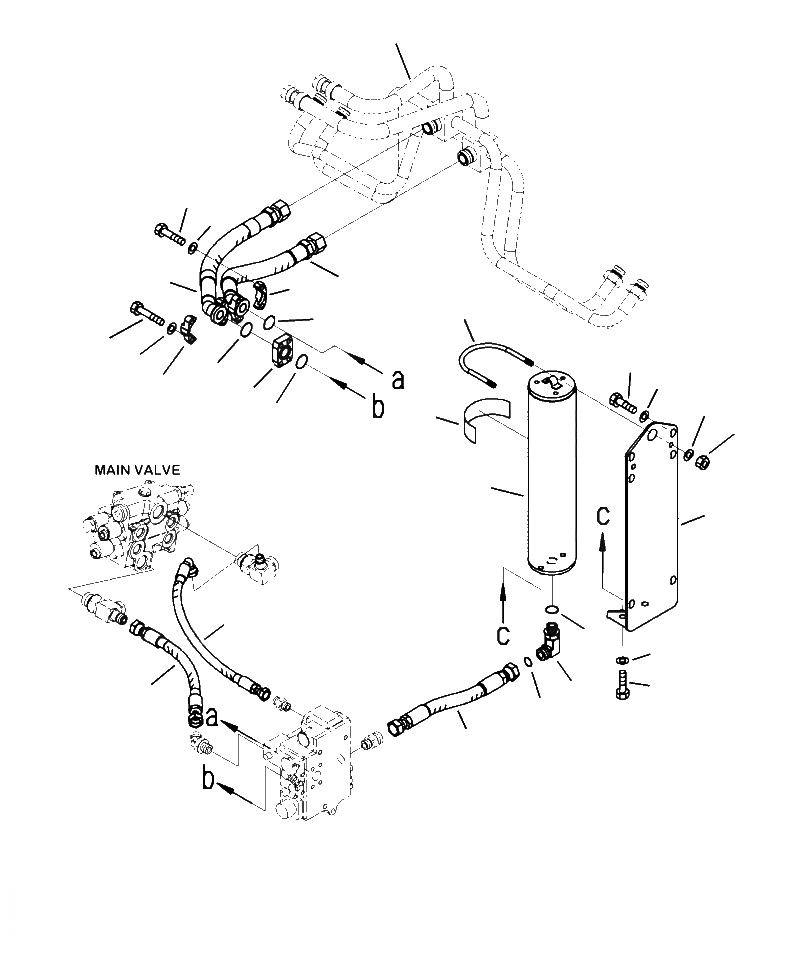 a
b
MAIN VALVE
c
c
a
b