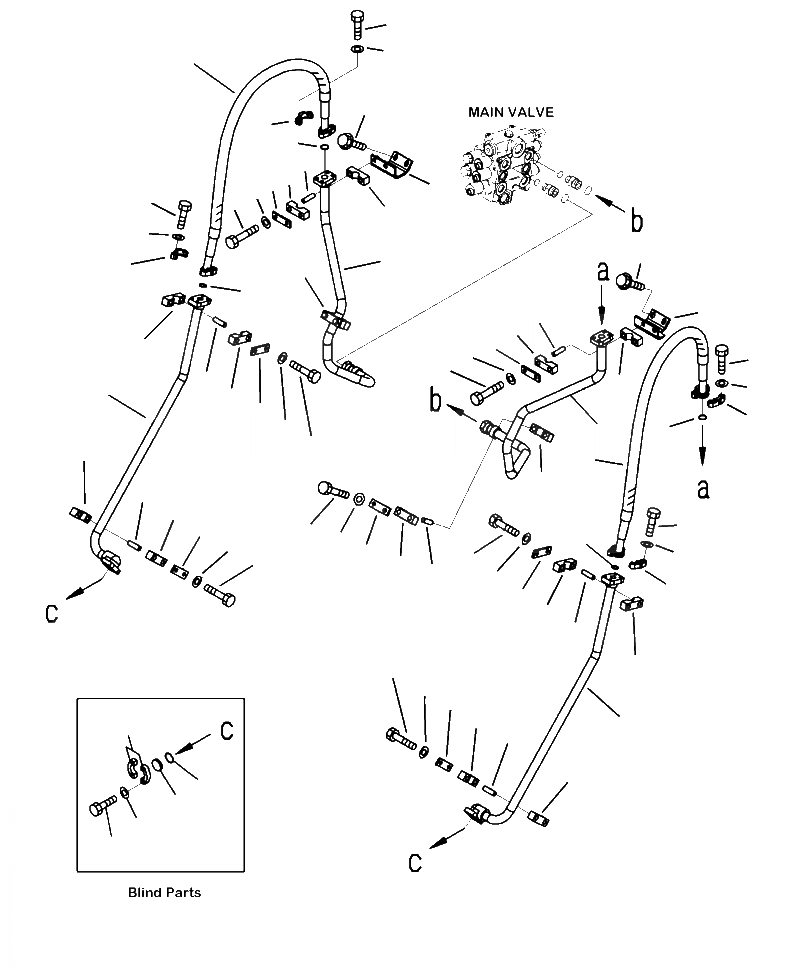 MAIN VALVE

b

a

b

a

c

c

c

Blind Parts