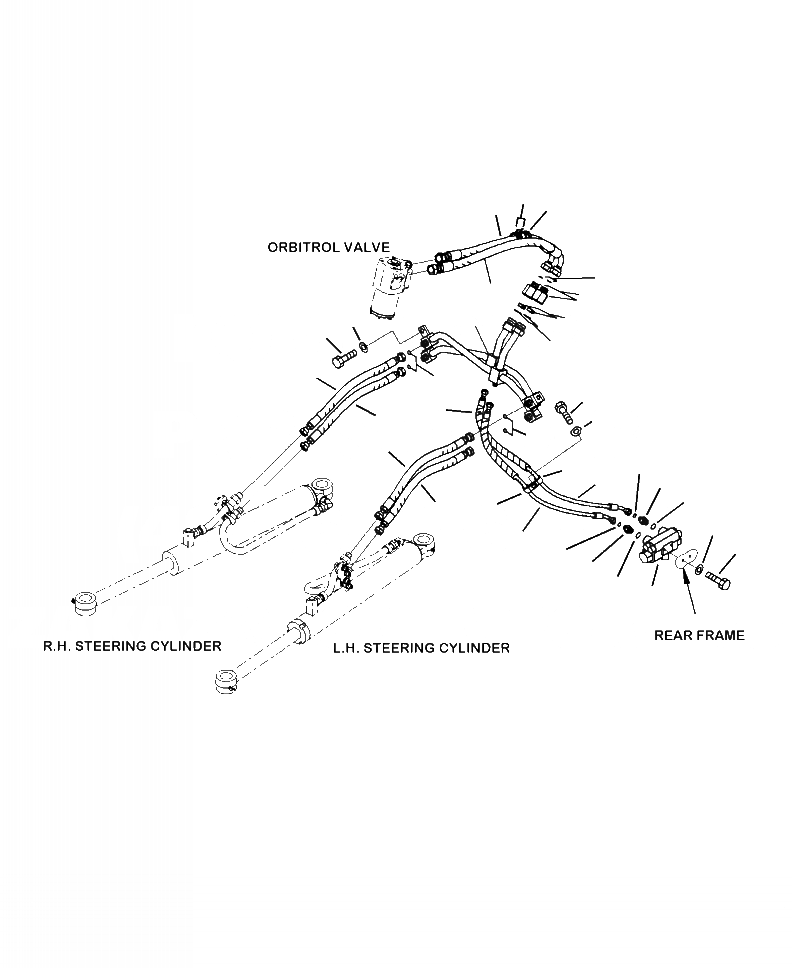 ORBITROL VALVE

R.H. STEERING CYLINDER

L.H. STEERING CYLINDER

REAR FRAME