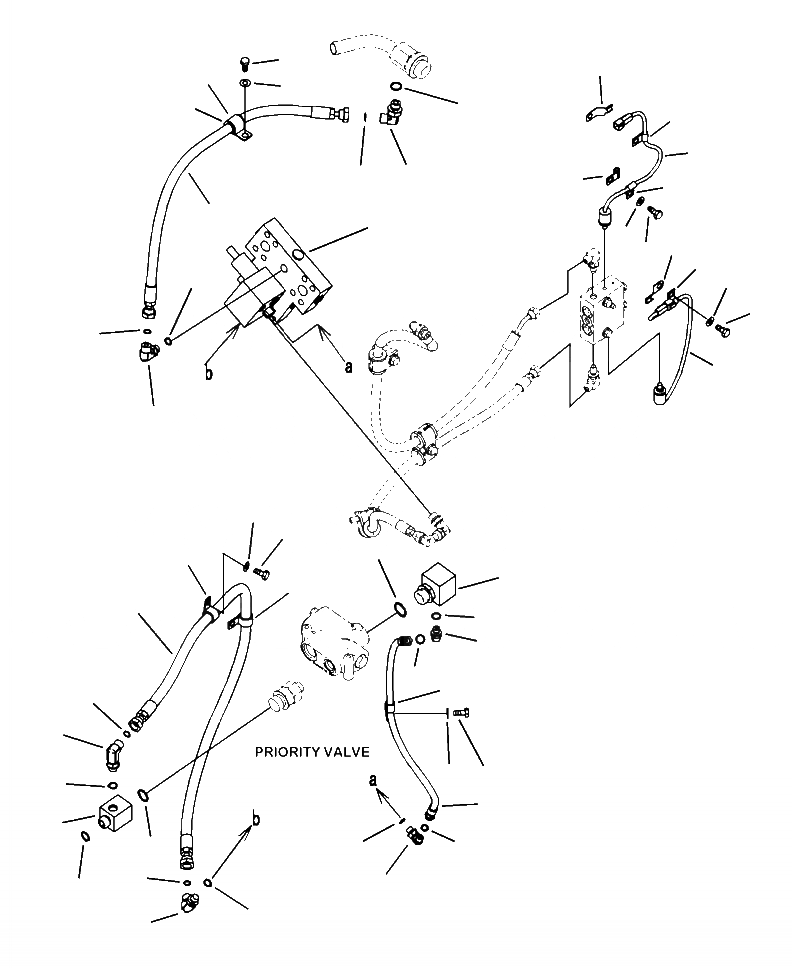 b
a
PRIORITY VALVE
a
b