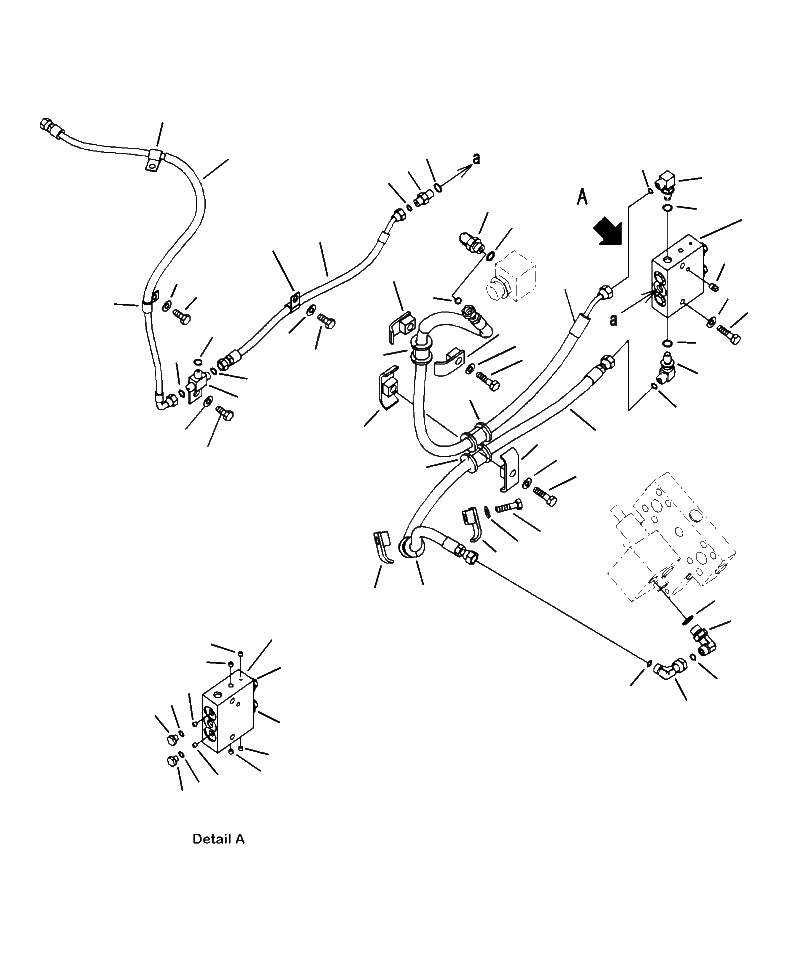 a
A
a
Detail A