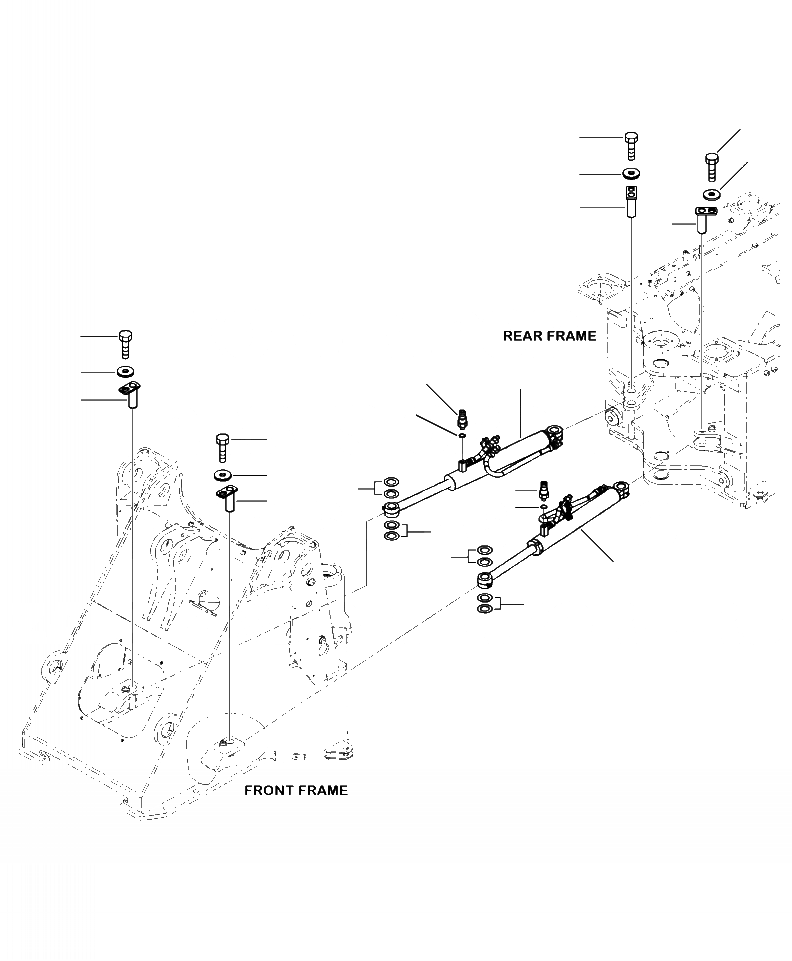 REAR FRAME

FRONT FRAME