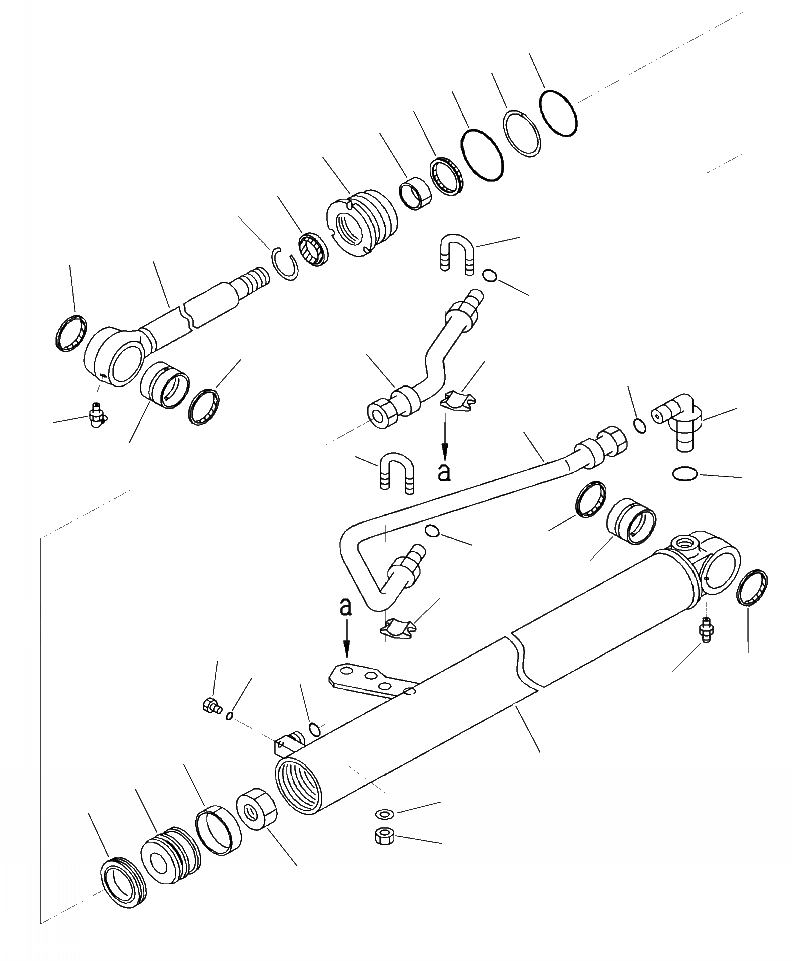 a

a