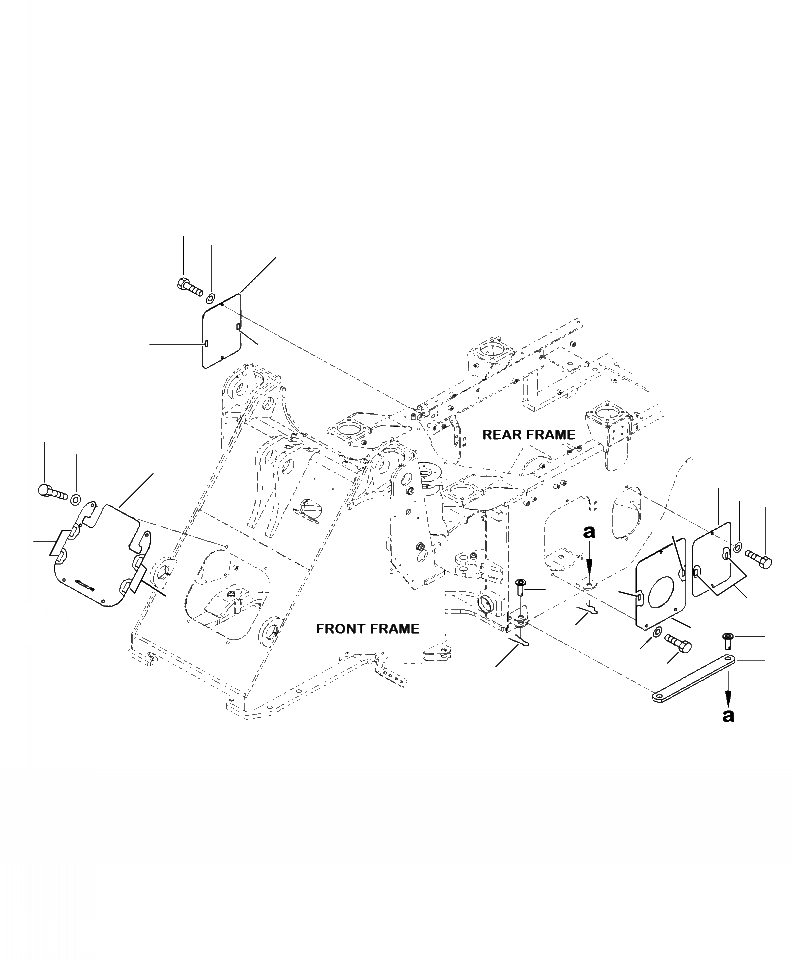 REAR FRAME

a

FRONT FRAME

a