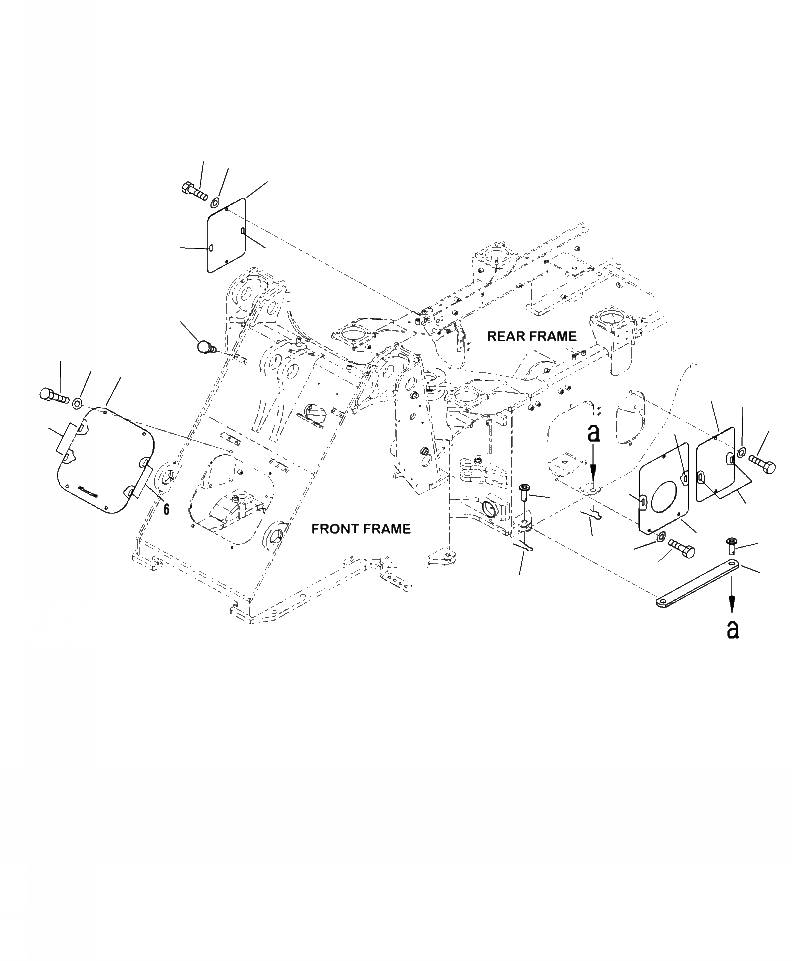 REAR FRAME

a

6

FRONT FRAME

a