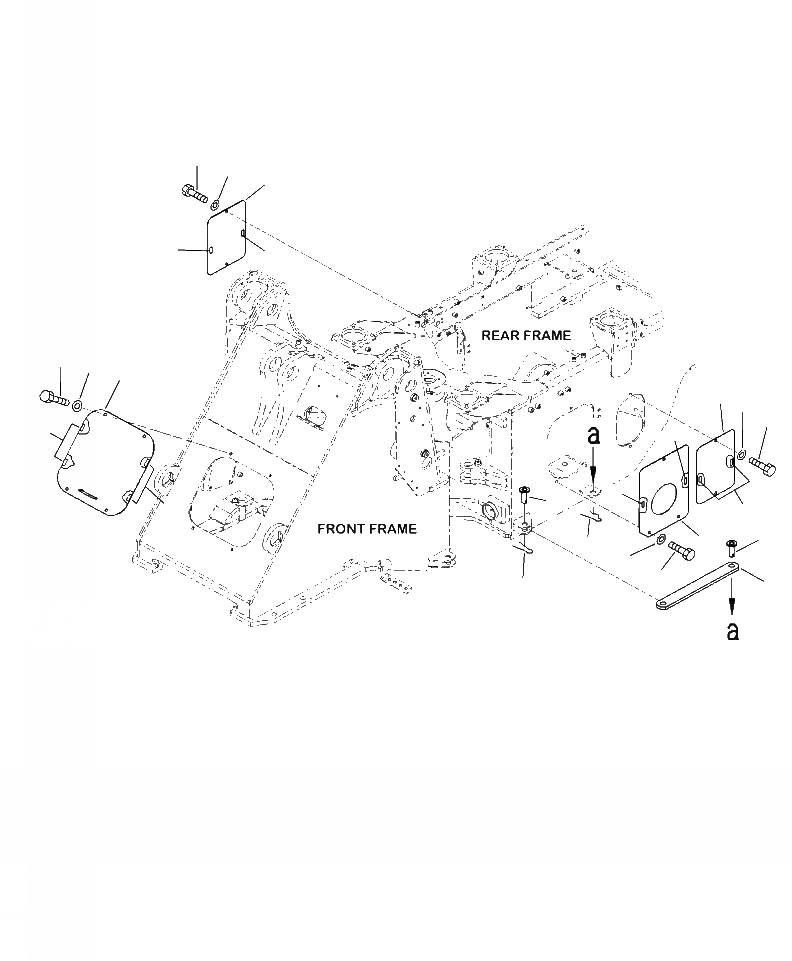 REAR FRAME

a

FRONT FRAME

a