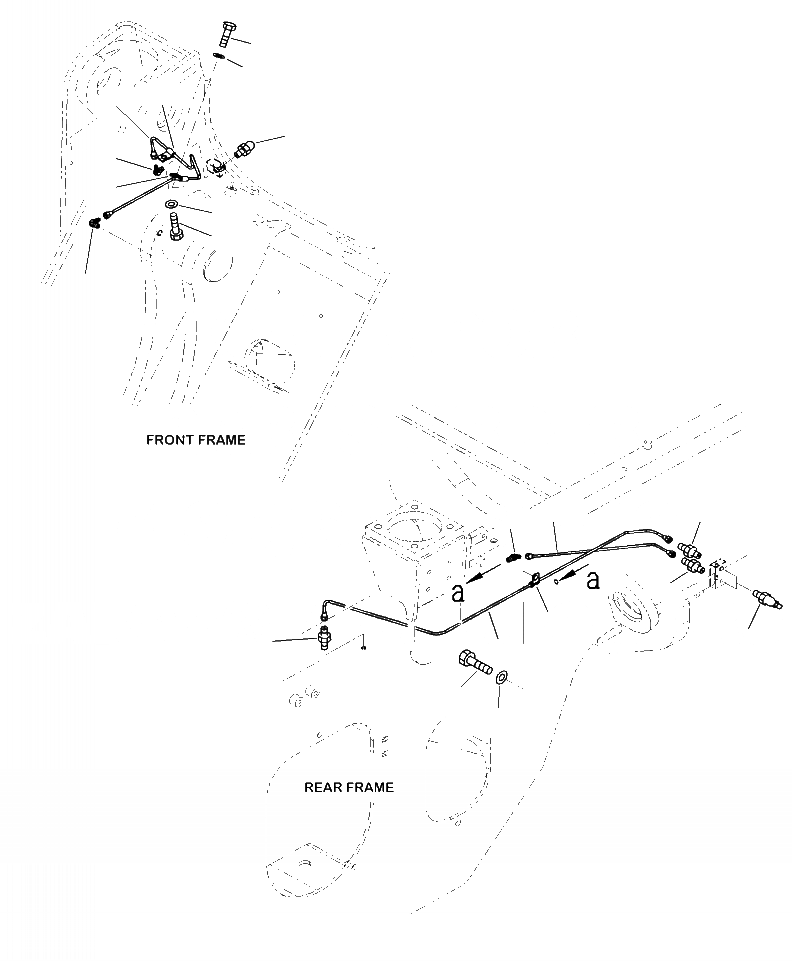 FRONT FRAME

a

a

REAR FRAME