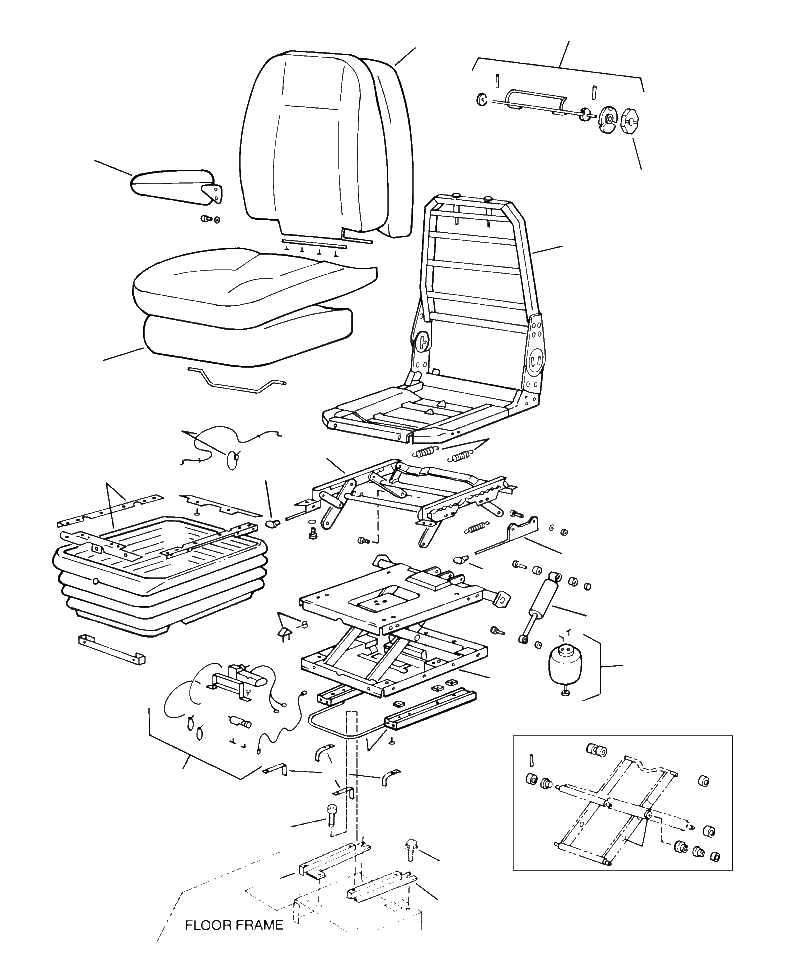 FLOOR FRAME