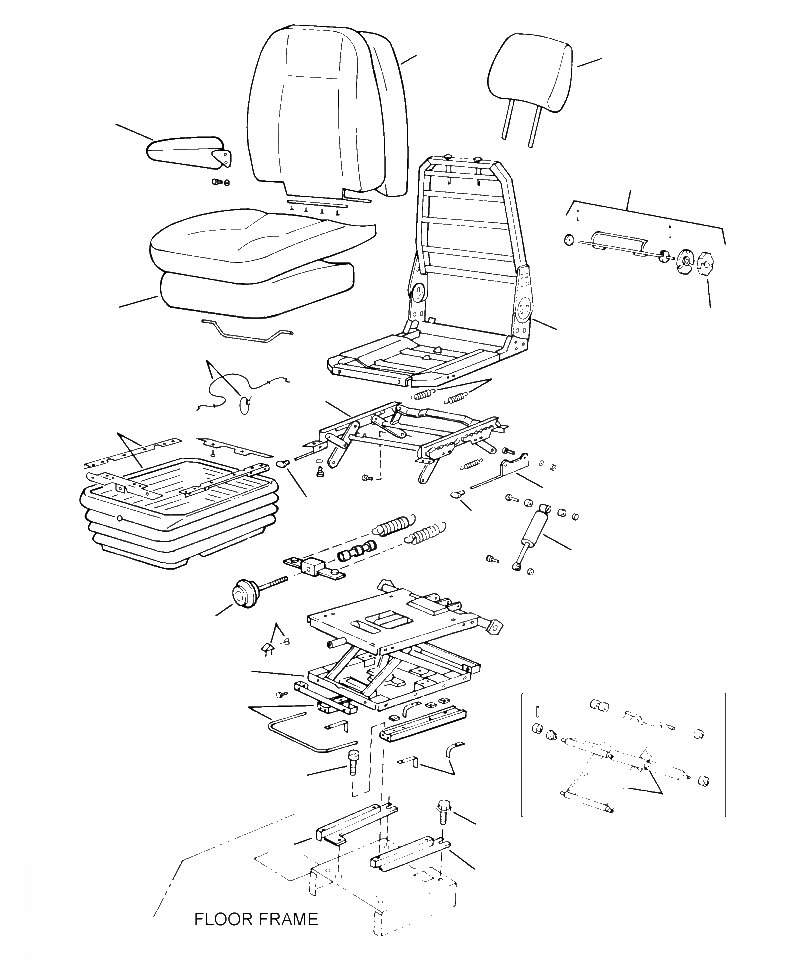 FLOOR FRAME