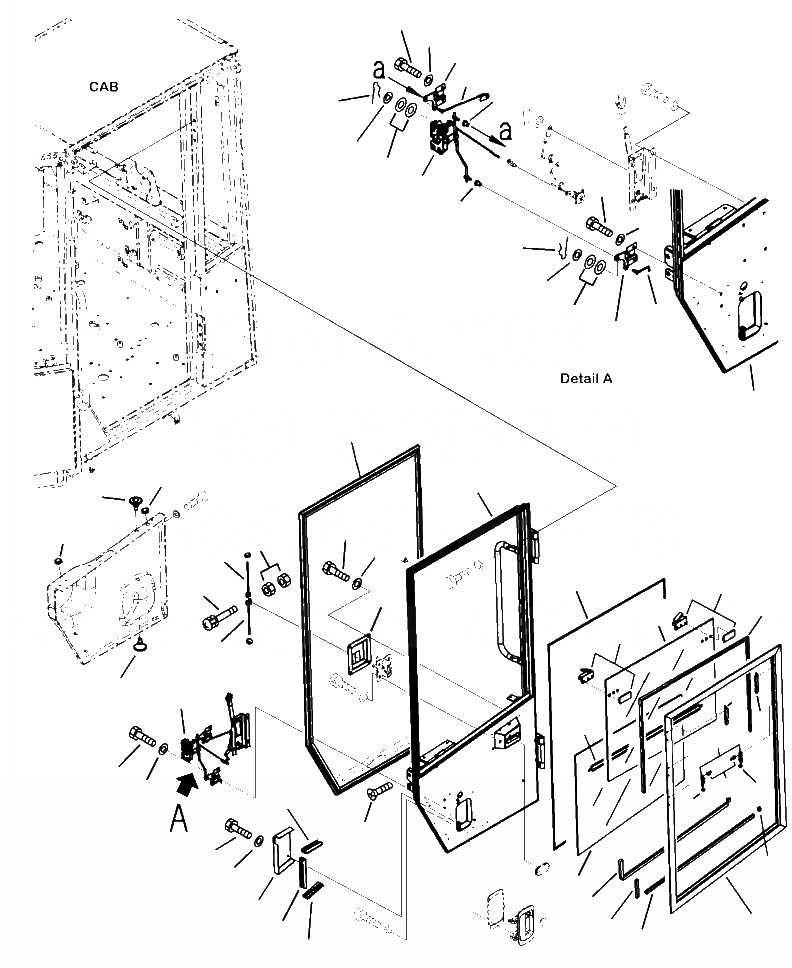 CAB

a

a

Detail A

A