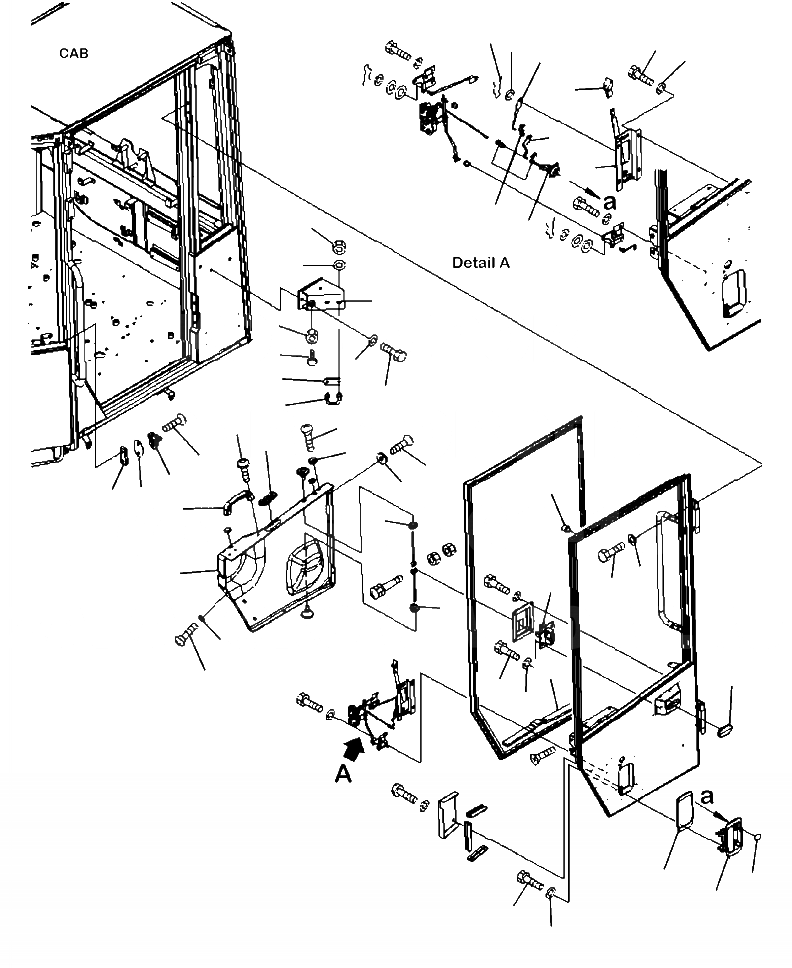 CAB

a

Detail A

A

a